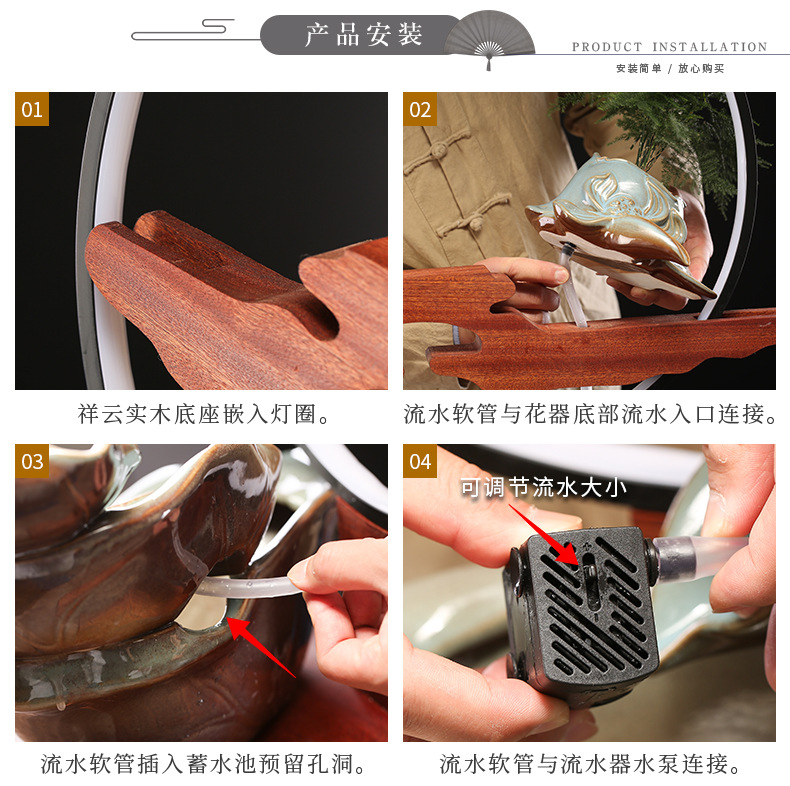 产品安装

PRODUCT INSTALLATION

安装简单 / 放心购买

01

祥云实木底座嵌入灯圈。

02

流水软管与花器底部流水入口连接。

03

流水软管插入蓄水池预留孔洞。

04

可调节流水大小

流水软管与流水器水泵连接。