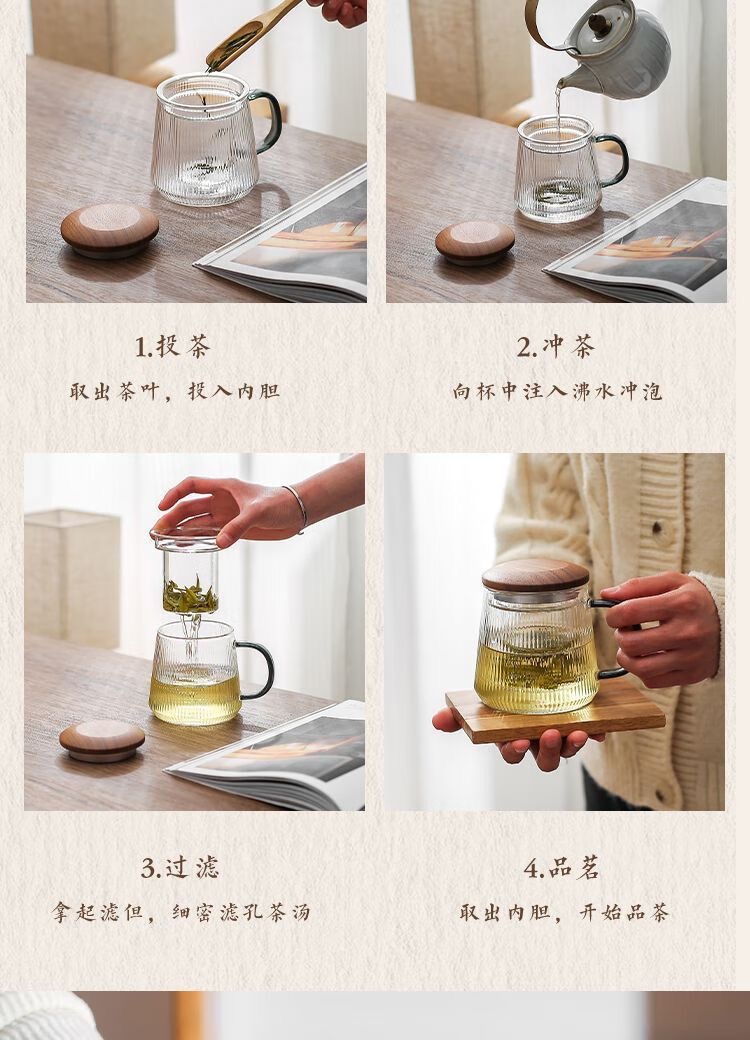 1.投茶

取出茶叶，投入内胆

2.冲茶

向杯中注入沸水冲泡

3.过滤

拿起滤但，细密滤孔茶汤

4.品茗

取出内胆，开始品茶