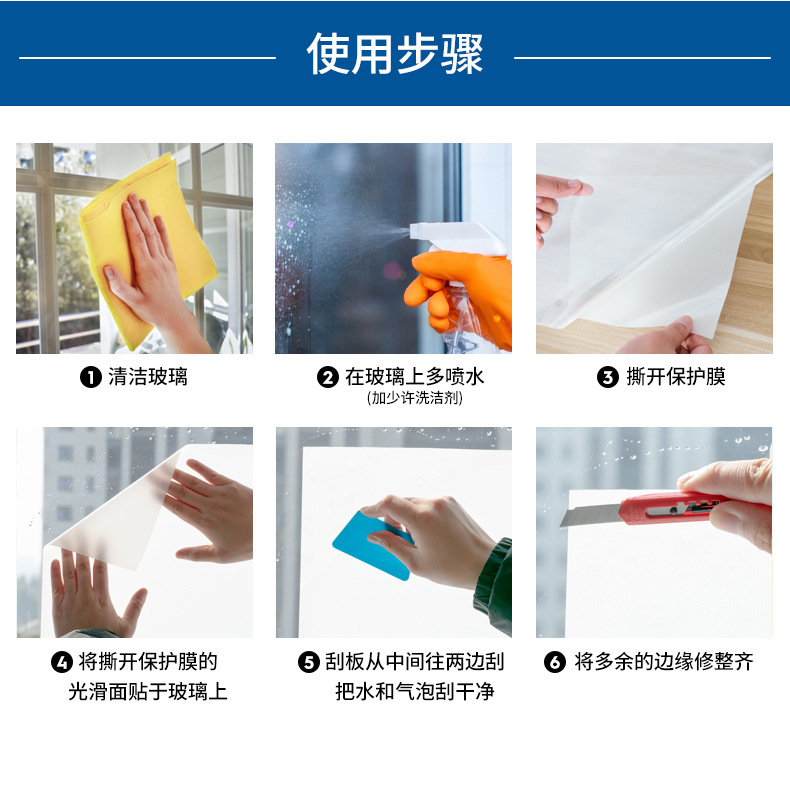 使用步骤

❶ 清洁玻璃

❷ 在玻璃上多喷水
(加少许洗洁剂)

❸ 撕开保护膜

❹ 将撕开保护膜的光滑面贴于玻璃上

❺ 刮板从中间往两边刮把水和气泡刮干净

❻ 将多余的边缘修整齐