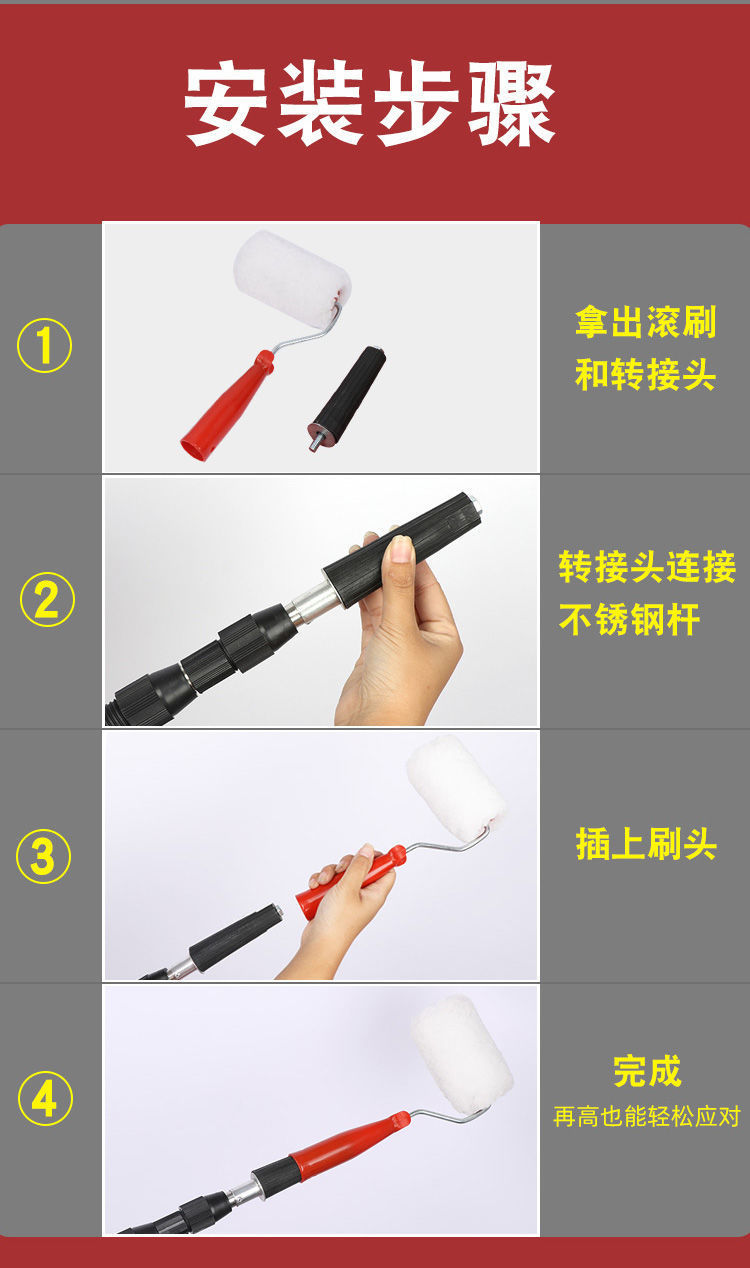 安装步骤

①

拿出滚刷和转接头

②

转接头连接不锈钢杆

③

插上刷头

④

完成

再高也能轻松应对