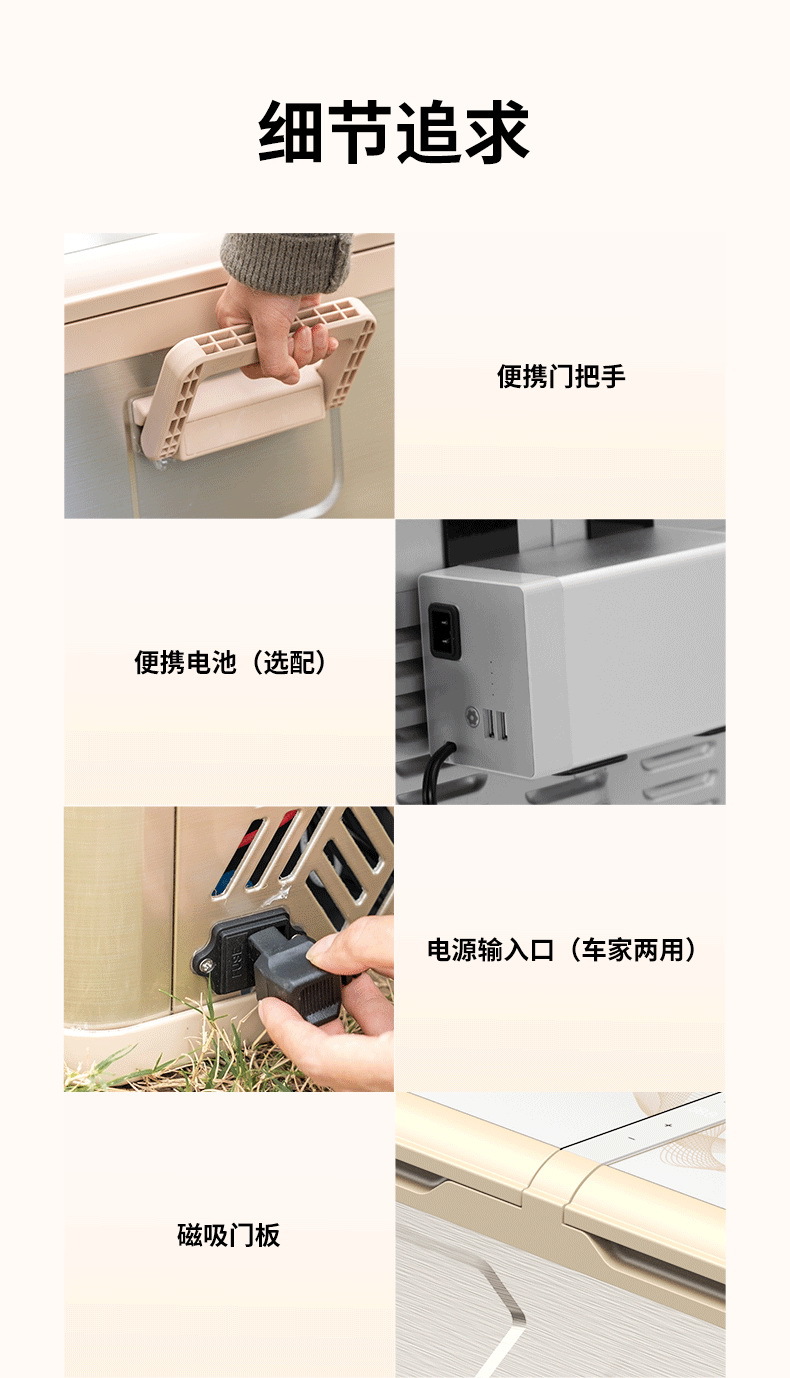 细节追求

便携门把手

便携电池（选配）

电源输入口（车家两用）

磁吸门板