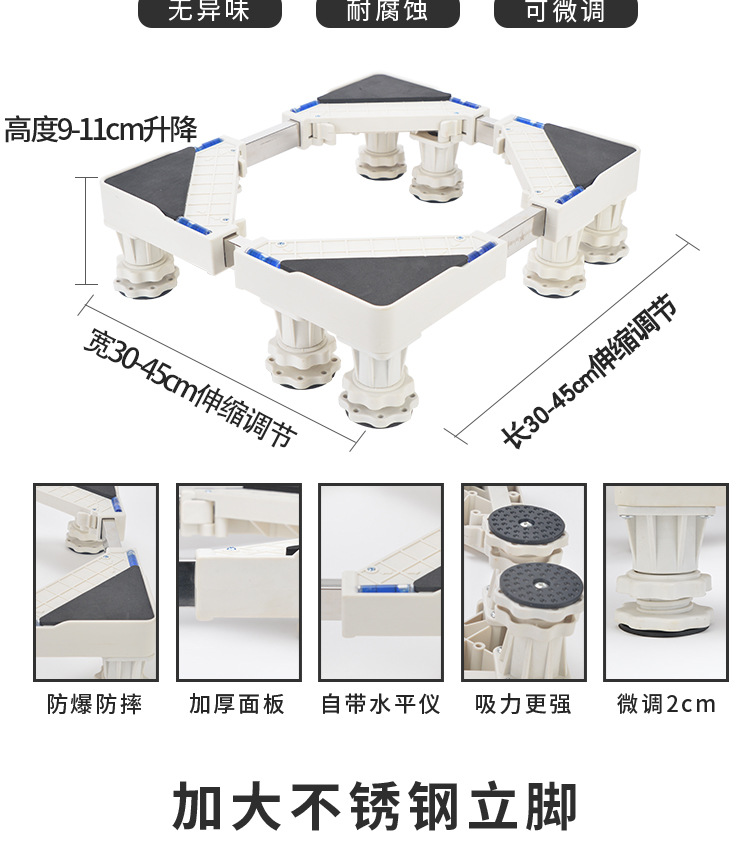 无异味　耐腐蚀　可微调

高度9-11cm升降

宽30-45cm伸缩调节

长30-45cm伸缩调节

防爆防摔　加厚面板　自带水平仪　吸力更强　微调2cm

加大不锈钢立脚