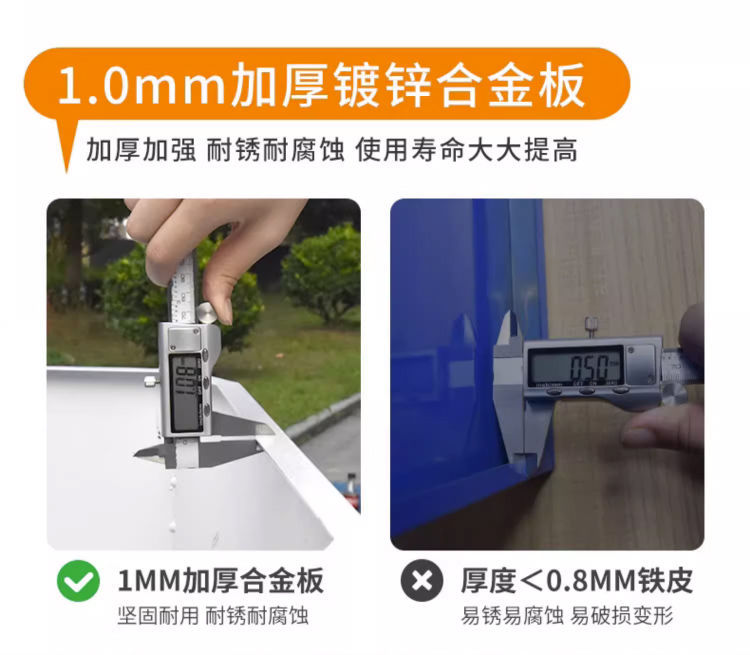 1.0mm加厚镀锌合金板

加厚加强 耐锈耐腐蚀 使用寿命大大提高

1.00

0.50

1MM加厚合金板

坚固耐用 耐锈耐腐蚀

厚度<0.8MM铁皮

易锈易腐蚀 易破损变形