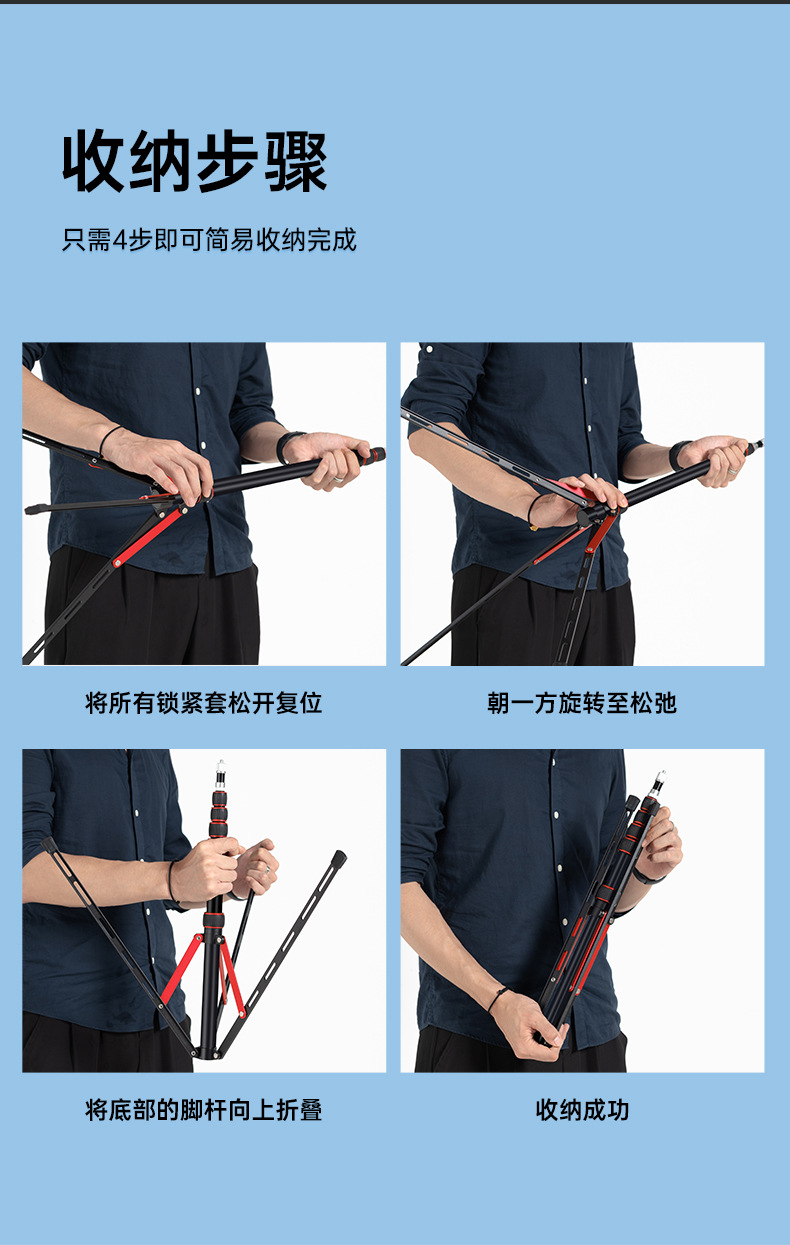 收纳步骤

只需4步即可简易收纳完成

将所有锁紧套松开复位

朝一方旋转至松弛

将底部的脚杆向上折叠

收纳成功