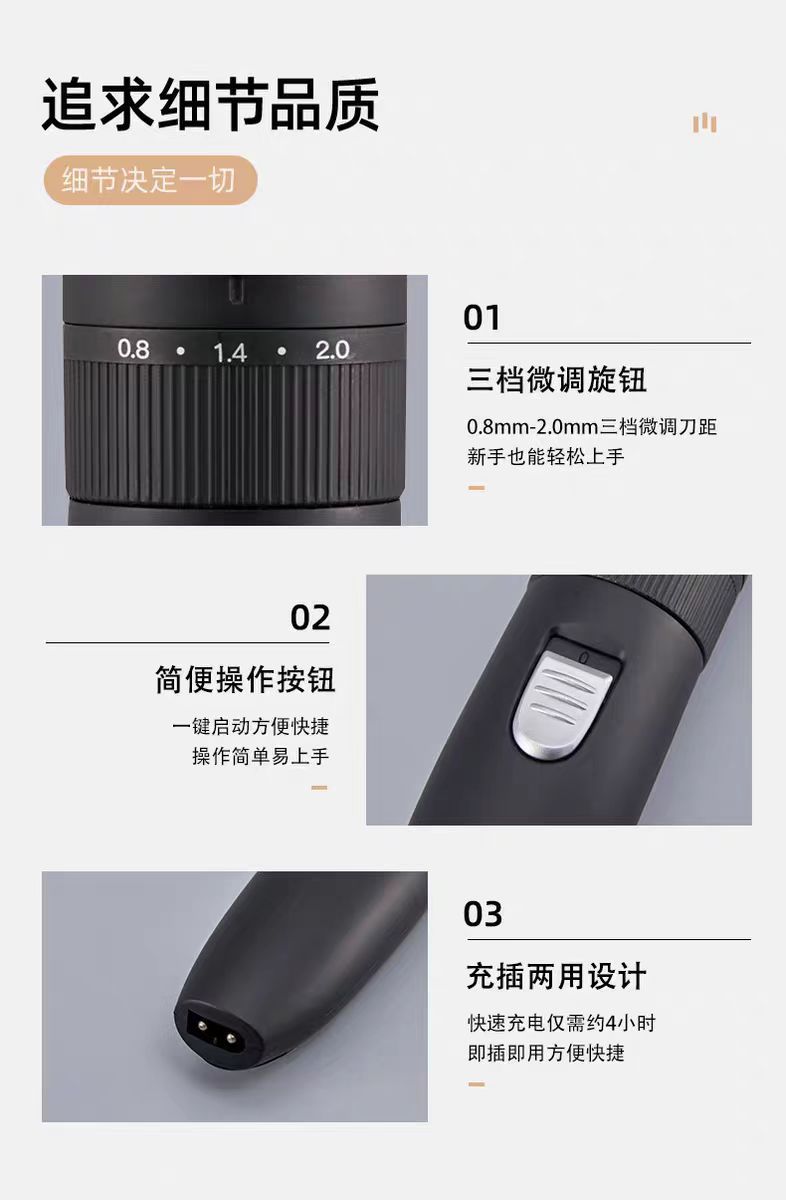 追求细节品质

细节决定一切

0.8 • 1.4 • 2.0

01

三档微调旋钮

0.8mm-2.0mm三档微调刀距
新手也能轻松上手

02

简便操作按钮

一键启动方便快捷
操作简单易上手

0

03

充插两用设计

快速充电仅需约4小时
即插即用方便快捷