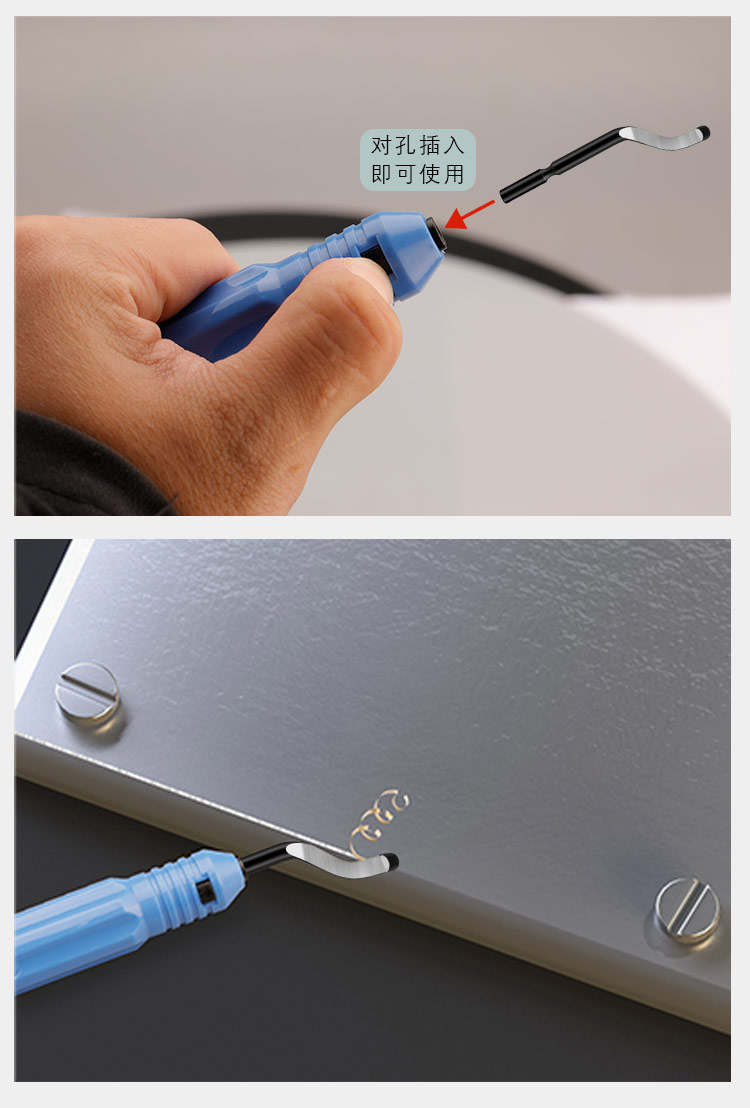 对孔插入
即可使用