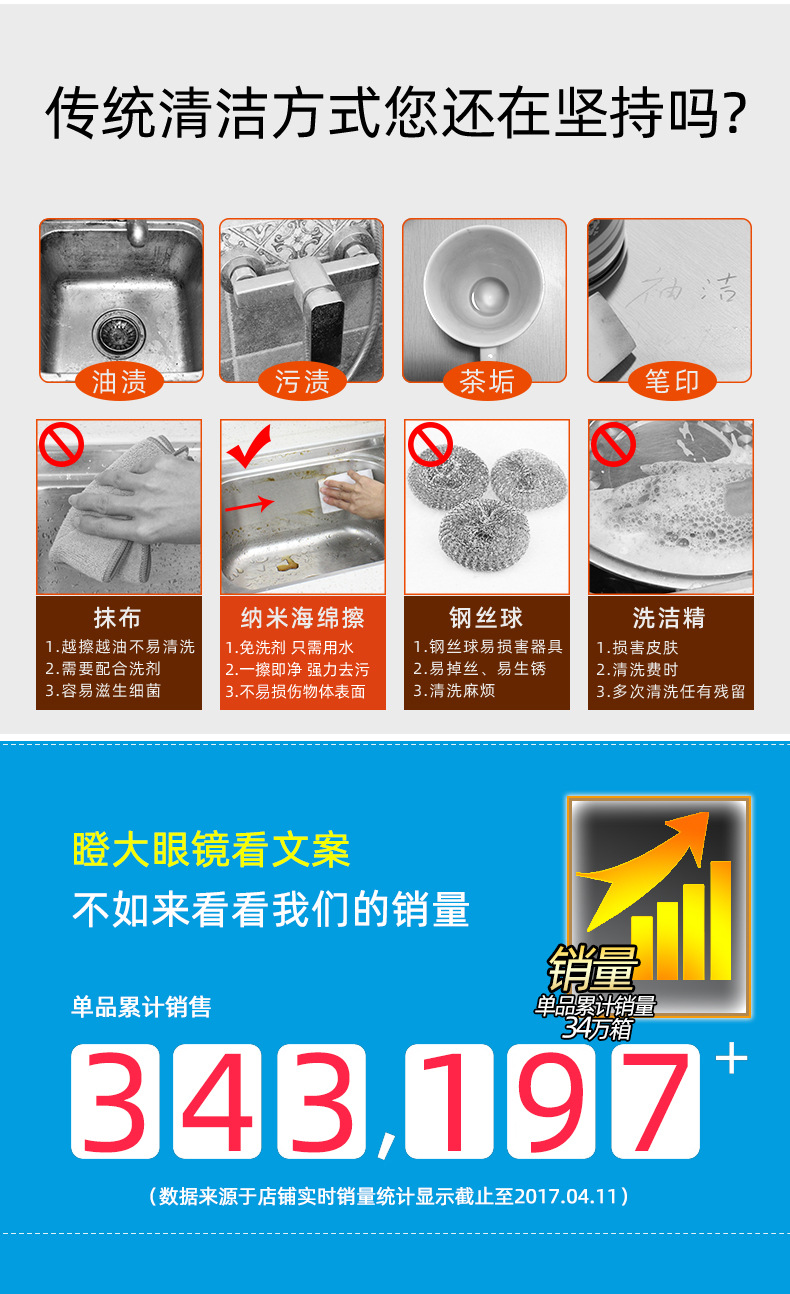 传统清洁方式您还在坚持吗?

油渍

污渍

茶垢

神洁

笔印

抹布
1.越擦越油不易清洗
2.需要配合洗剂
3.容易滋生细菌

纳米海绵擦
1.免洗剂 只需用水
2.一擦即净 强力去污
3.不易损伤物体表面

钢丝球
1.钢丝球易损害器具
2.易掉丝、易生锈
3.清洗麻烦

洗洁精
1.损害皮肤
2.清洗费时
3.多次清洗任有残留

瞪大眼镜看文案
不如来看看我们的销量

销量
单品累计销量
34万箱

单品累计销售

343,197+

（数据来源于店铺实时销量统计显示截止至2017.04.11）