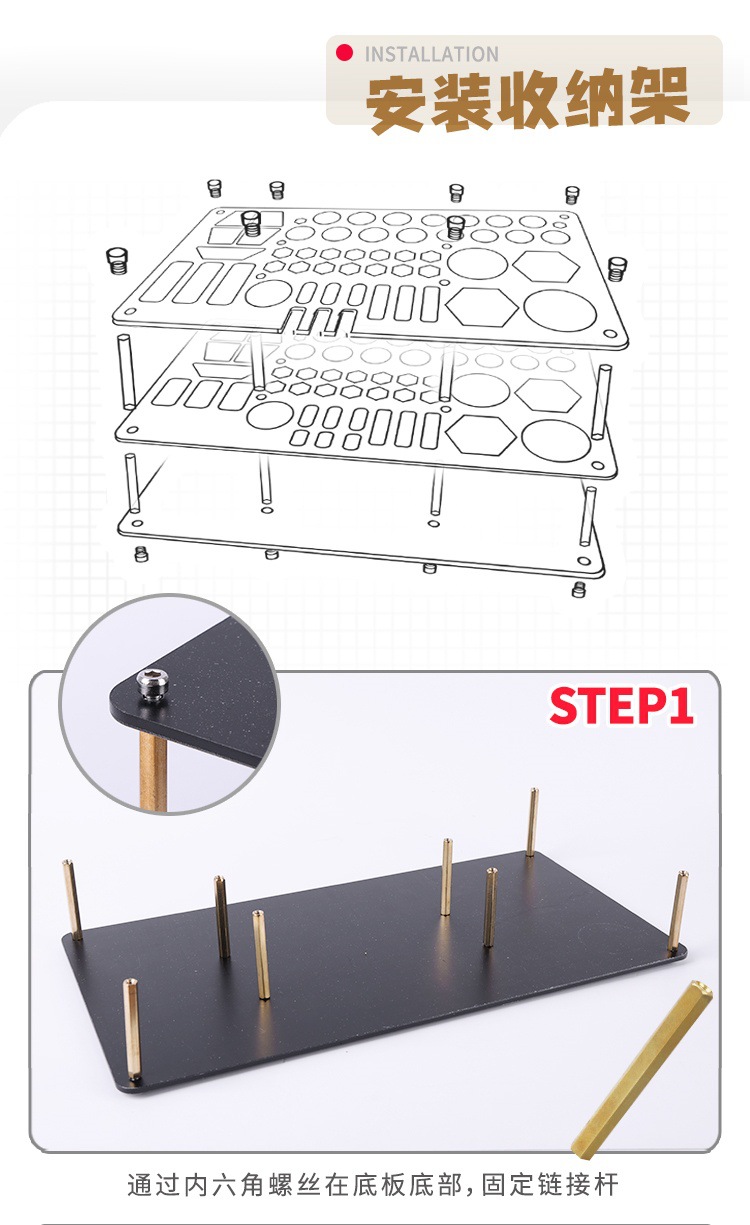 INSTALLATION
安装收纳架

STEP1

通过内六角螺丝在底板底部,固定链接杆