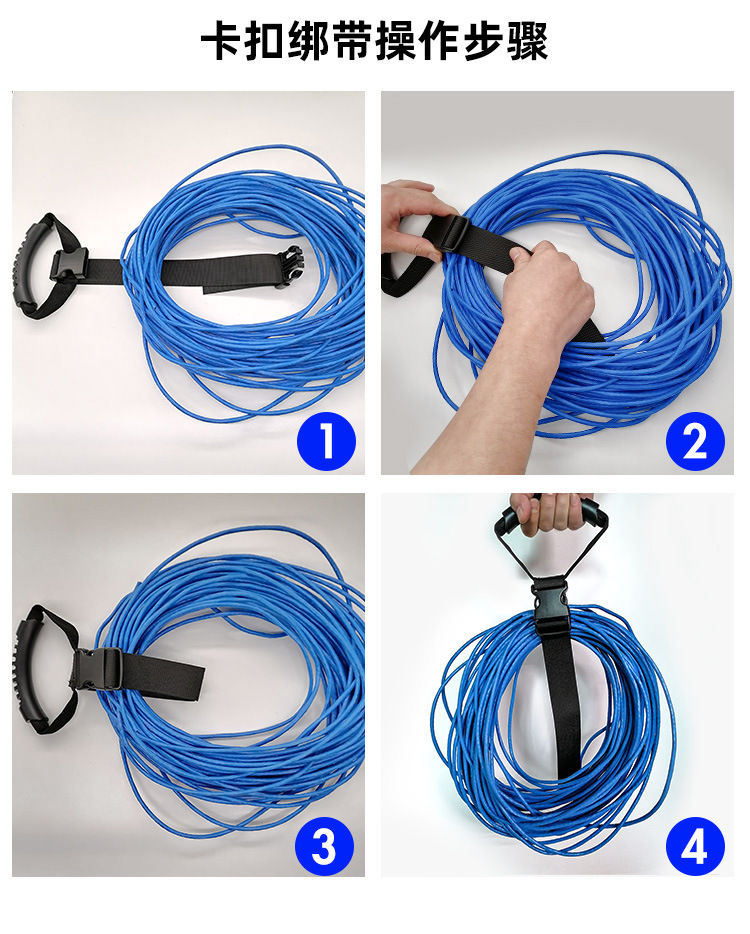 卡扣绑带操作步骤

1

2

3

4