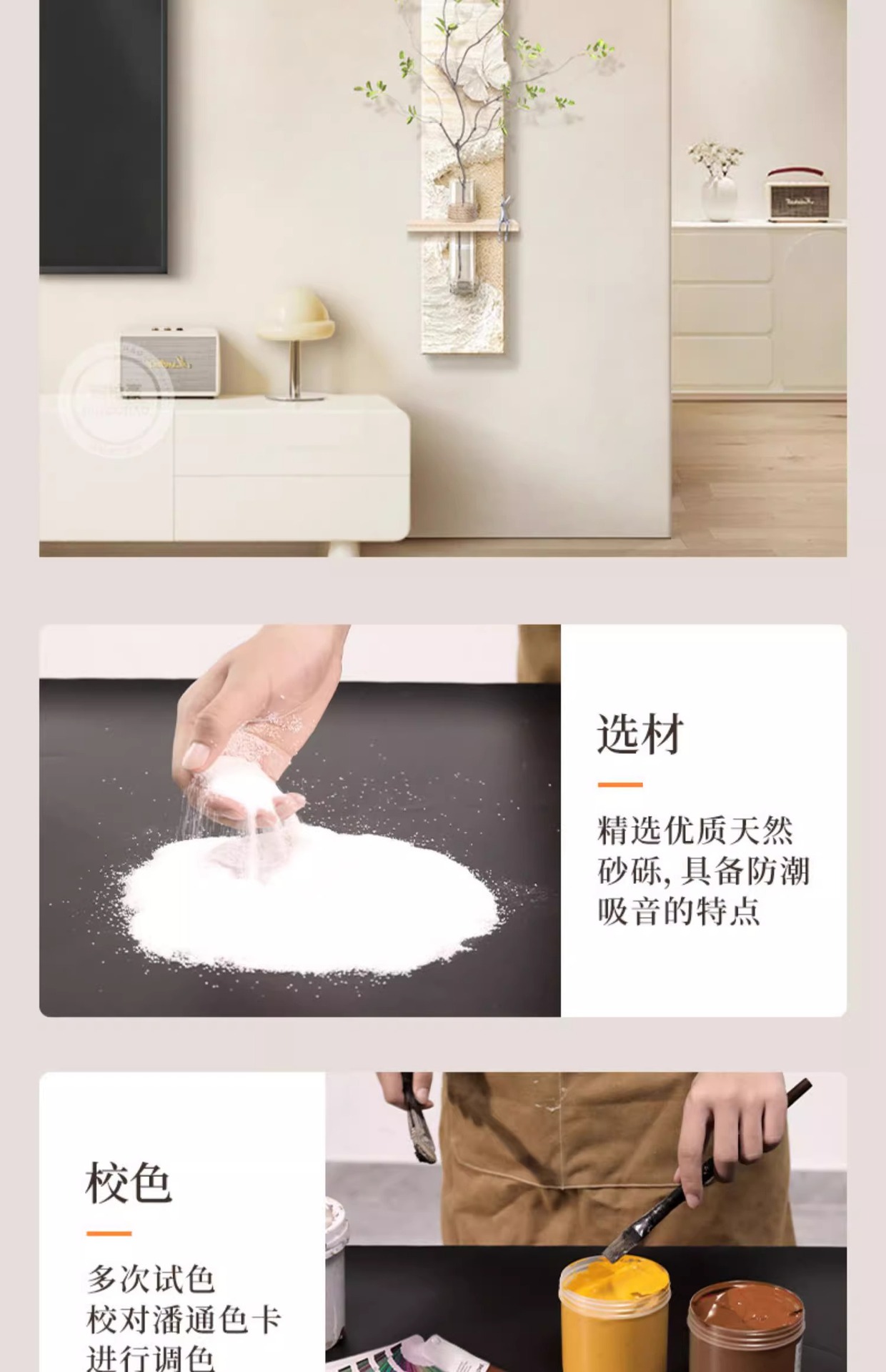 选材

精选优质天然砂砾，具备防潮吸音的特点

校色

多次试色
校对潘通色卡
进行调色