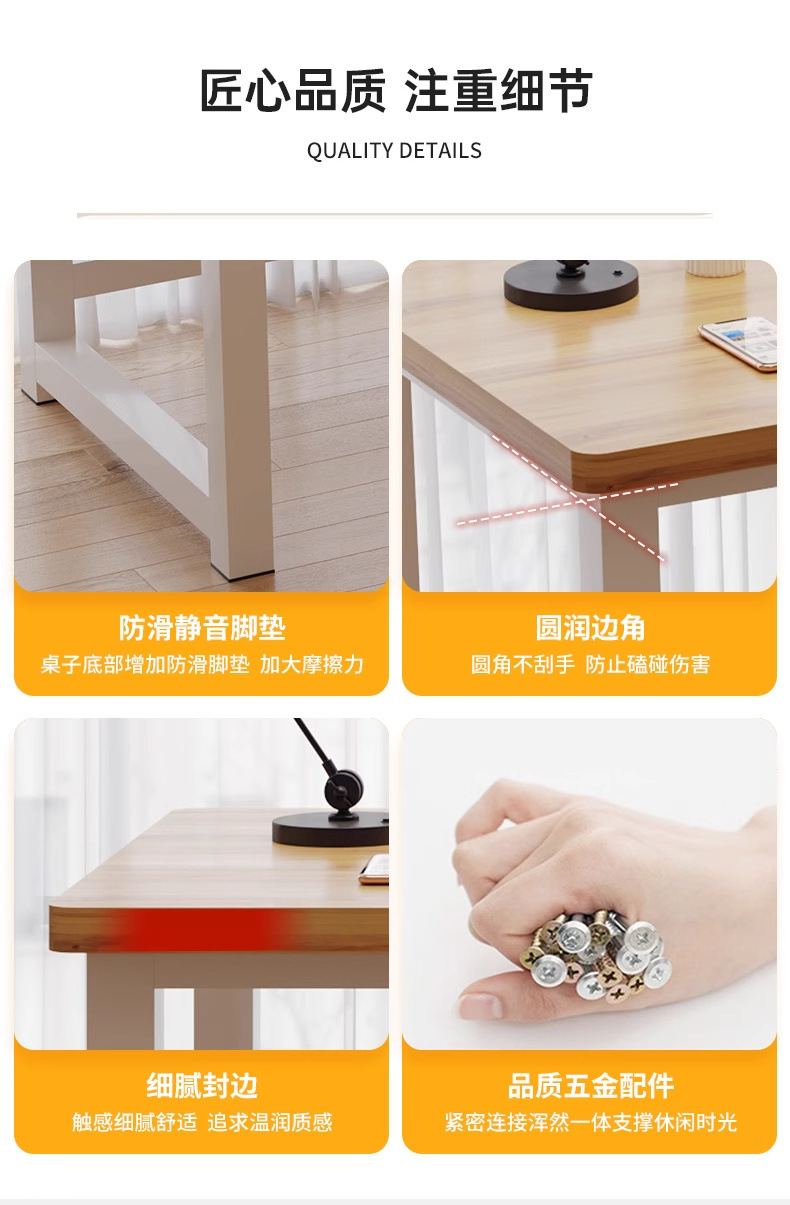 匠心品质 注重细节

QUALITY DETAILS

防滑静音脚垫

桌子底部增加防滑脚垫 加大摩擦力

圆润边角

圆角不刮手 防止磕碰伤害

细腻封边

触感细腻舒适 追求温润质感

品质五金配件

紧密连接浑然一体支撑休闲时光