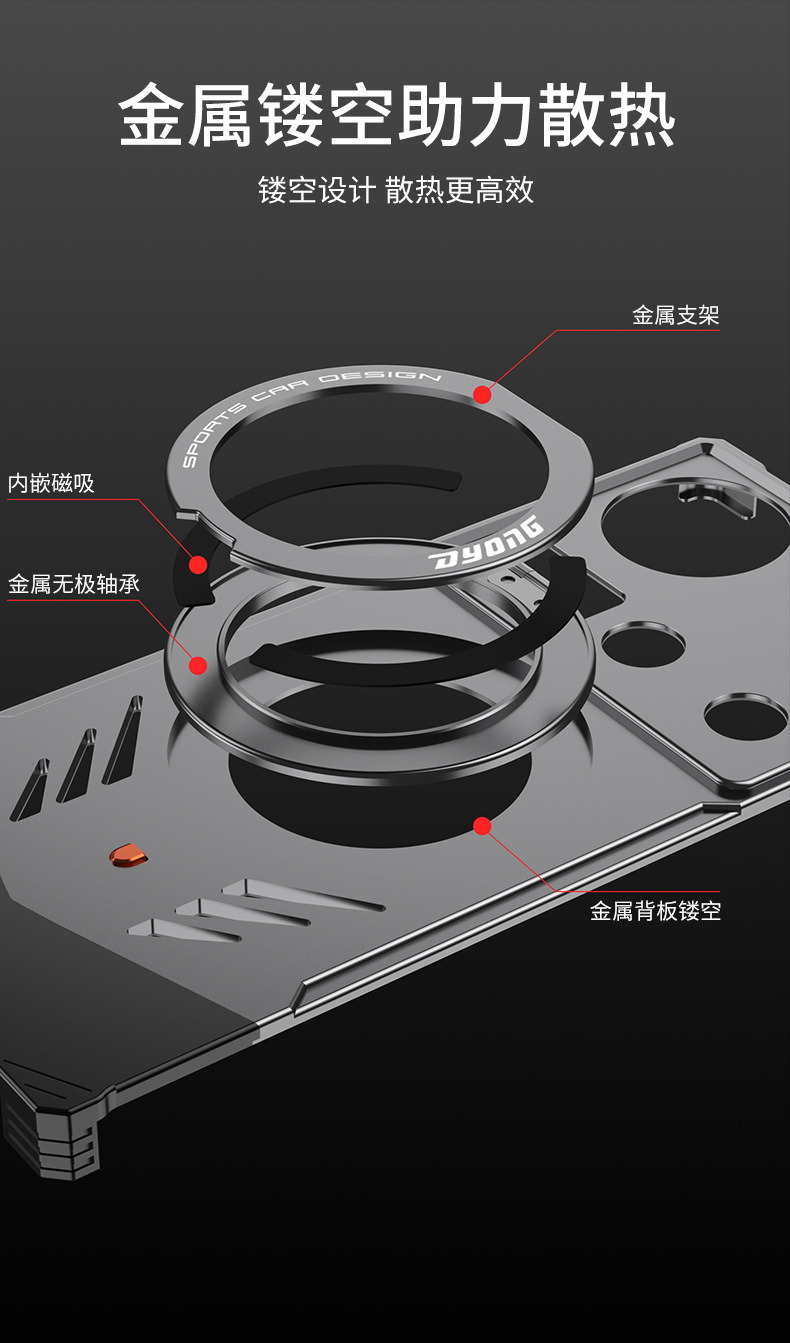 金属镂空助力散热

镂空设计 散热更高效

金属支架

SPORTS CAR DESIGN

内嵌磁吸

DYONG

金属无极轴承

金属背板镂空