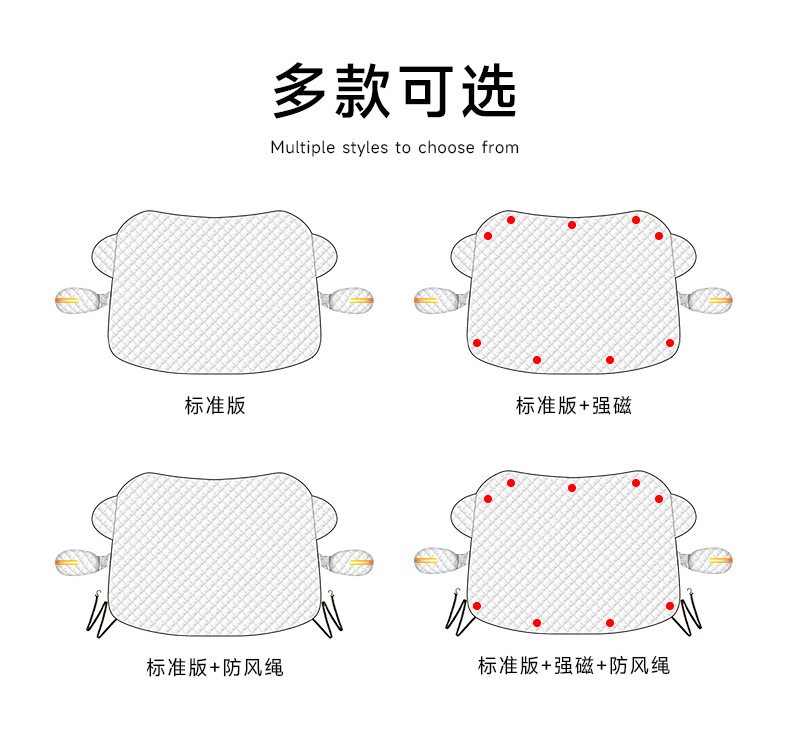 多款可选

Multiple styles to choose from

标准版

标准版+强磁

标准版+防风绳

标准版+强磁+防风绳