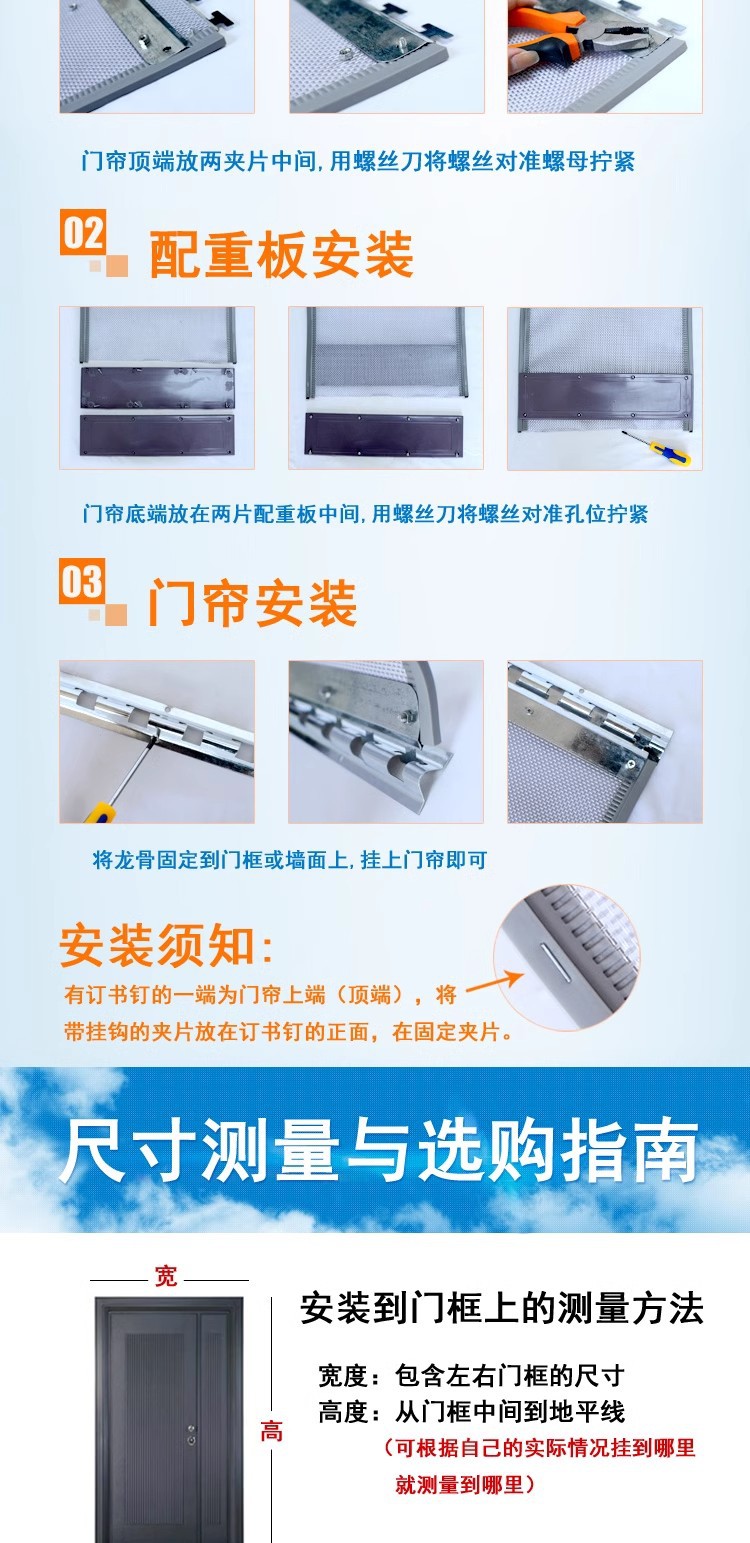 门帘顶端放两夹片中间，用螺丝刀将螺丝对准螺母拧紧

02 配重板安装

门帘底端放在两片配重板中间，用螺丝刀将螺丝对准孔位拧紧

03 门帘安装

将龙骨固定到门框或墙面上，挂上门帘即可

安装须知：

有订书钉的一端为门帘上端（顶端），将带挂钩的夹片放在订书钉的正面，在固定夹片。

尺寸测量与选购指南

宽

高

安装到门框上的测量方法

宽度：包含左右门框的尺寸
高度：从门框中间到地平线
（可根据自己的实际情况挂到哪里就测量到哪里）