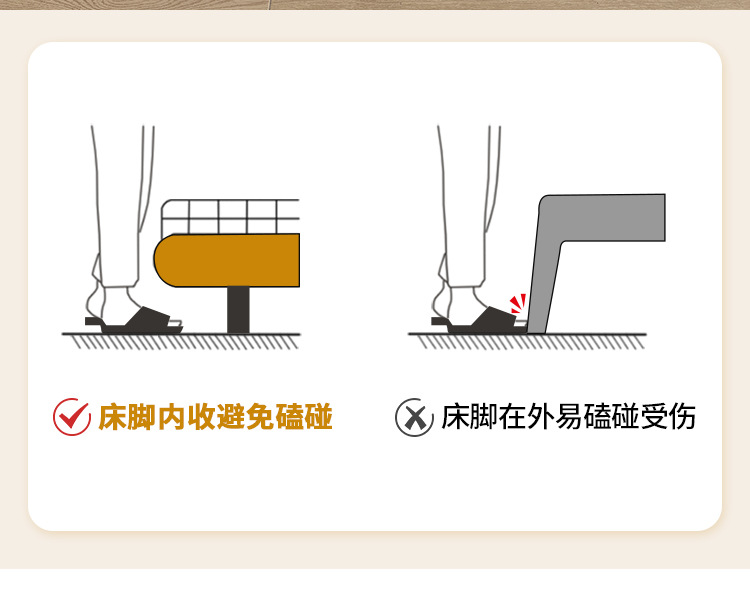 床脚内收避免磕碰

床脚在外易磕碰受伤