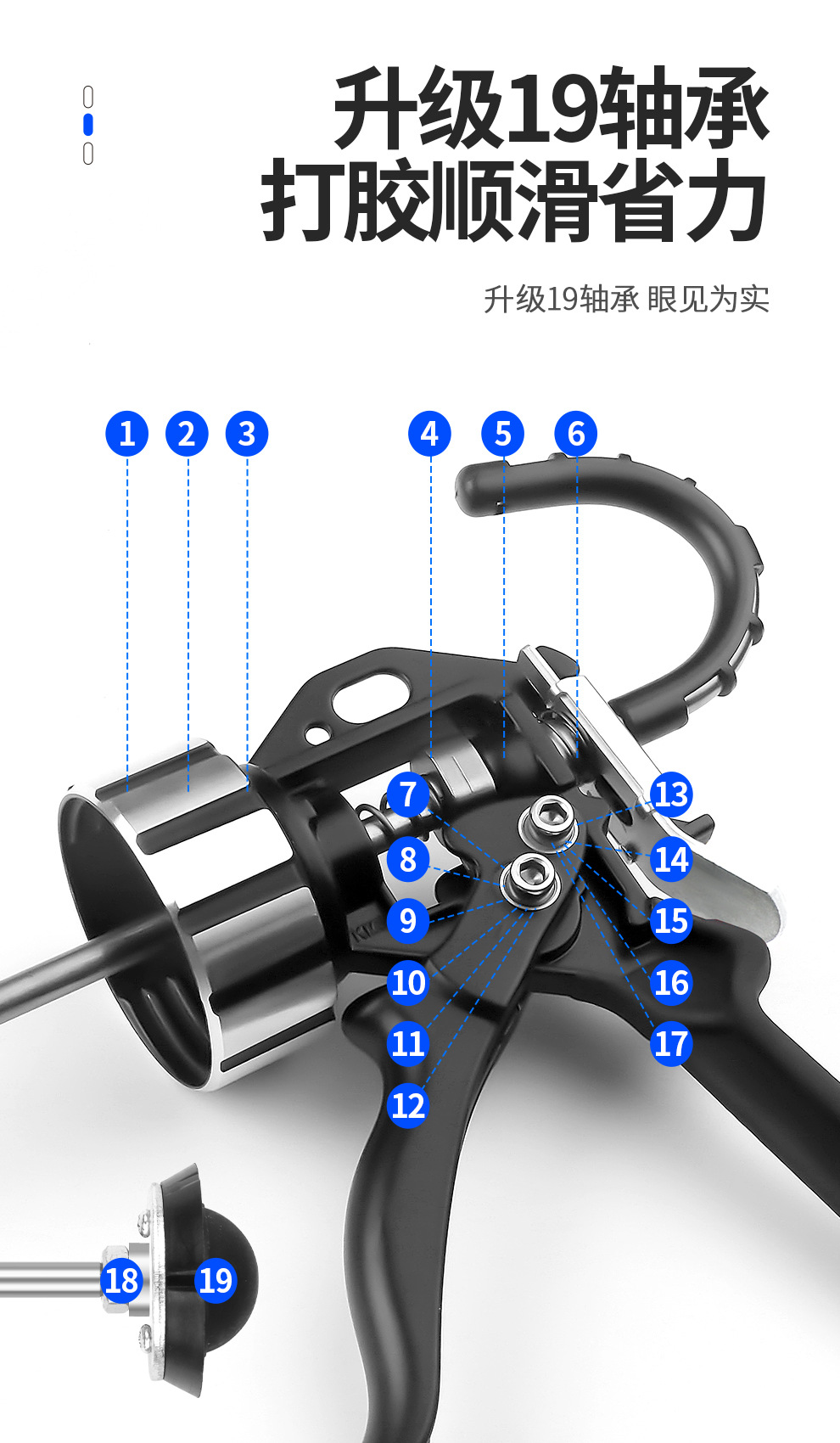 升级19轴承
打胶顺滑省力

升级19轴承 眼见为实

1 2 3 4 5 6

7
8
9
10
11
12

13
14
15
16
17

18 19