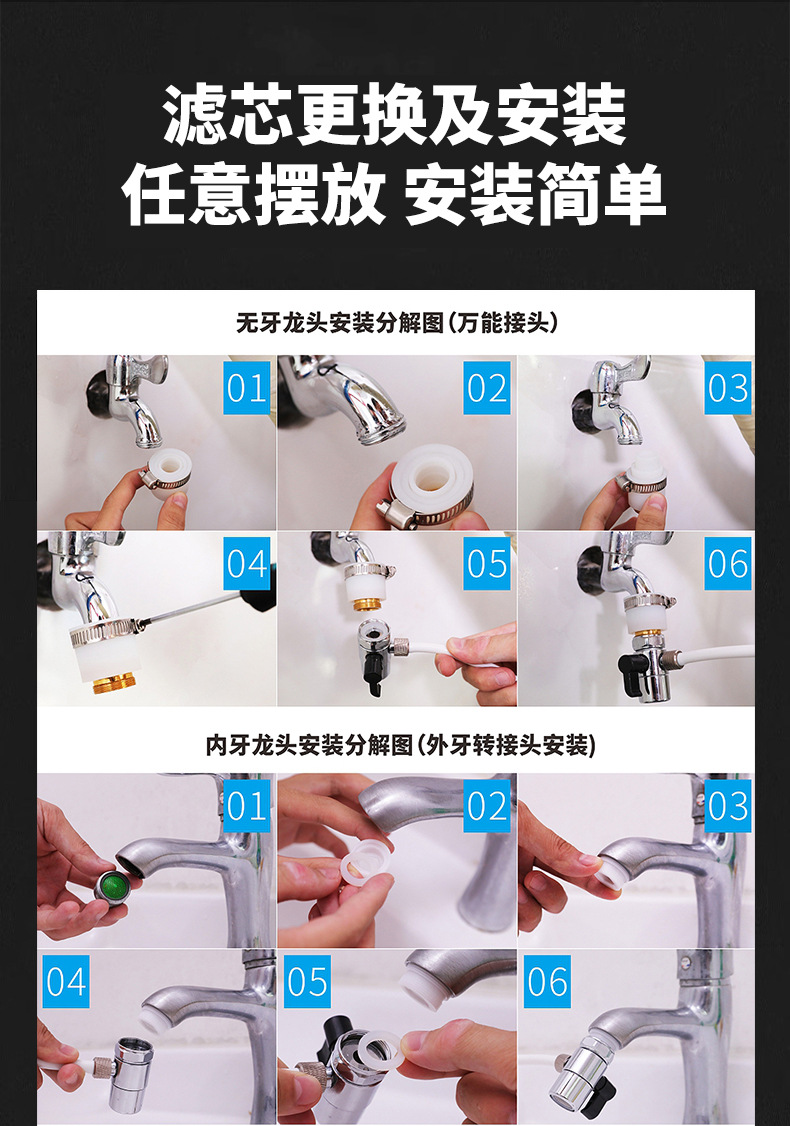 滤芯更换及安装
任意摆放 安装简单

无牙龙头安装分解图（万能接头）

01
02
03
04
05
06

内牙龙头安装分解图（外牙转接头安装）

01
02
03
04
05
06