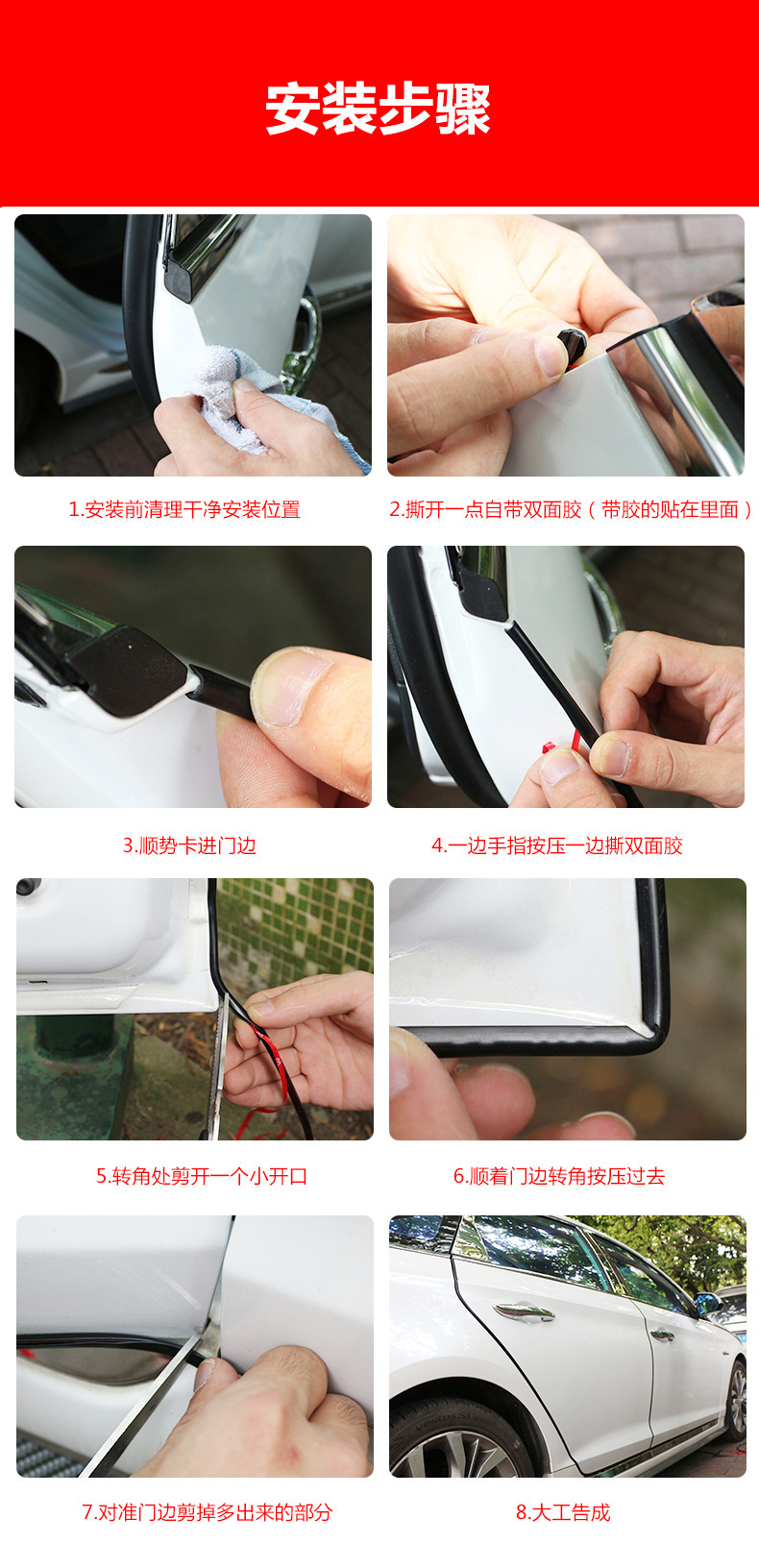 安装步骤

1.安装前清理干净安装位置

2.撕开一点自带双面胶（带胶的贴在里面）

3.顺势卡进门边

4.一边手指按压一边撕双面胶

5.转角处剪开一个小开口

6.顺着门边转角按压过去

7.对准门边剪掉多出来的部分

8.大工告成