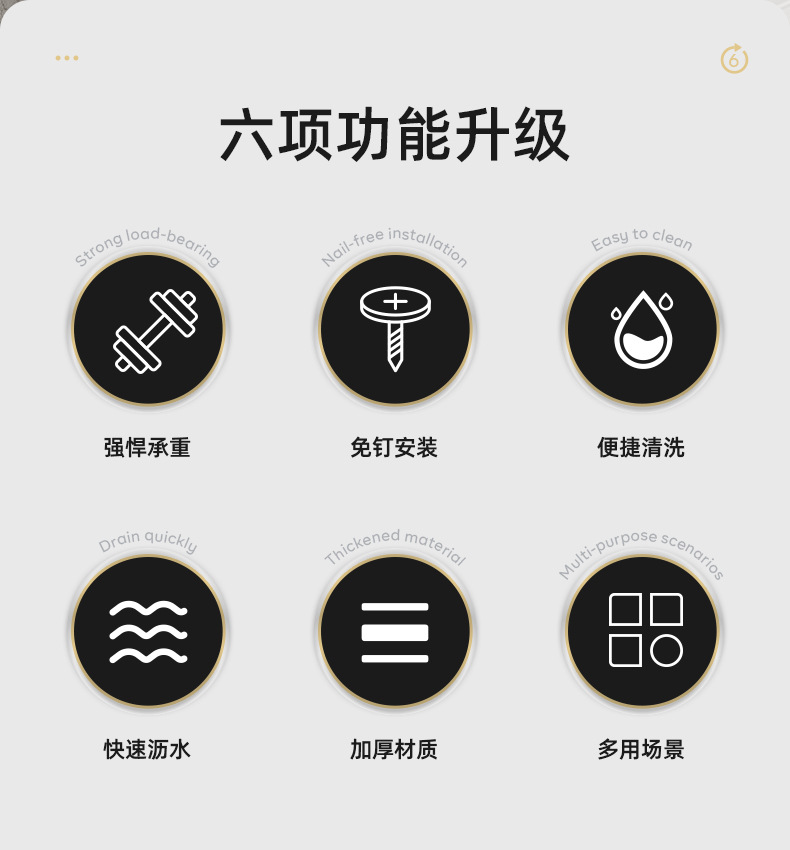 6

六项功能升级

Strong load-bearing

强悍承重

Nail-free installation

免钉安装

Easy to clean

便捷清洗

Drain quickly

快速沥水

Thickened material

加厚材质

Multi-purpose scenarios

多用场景