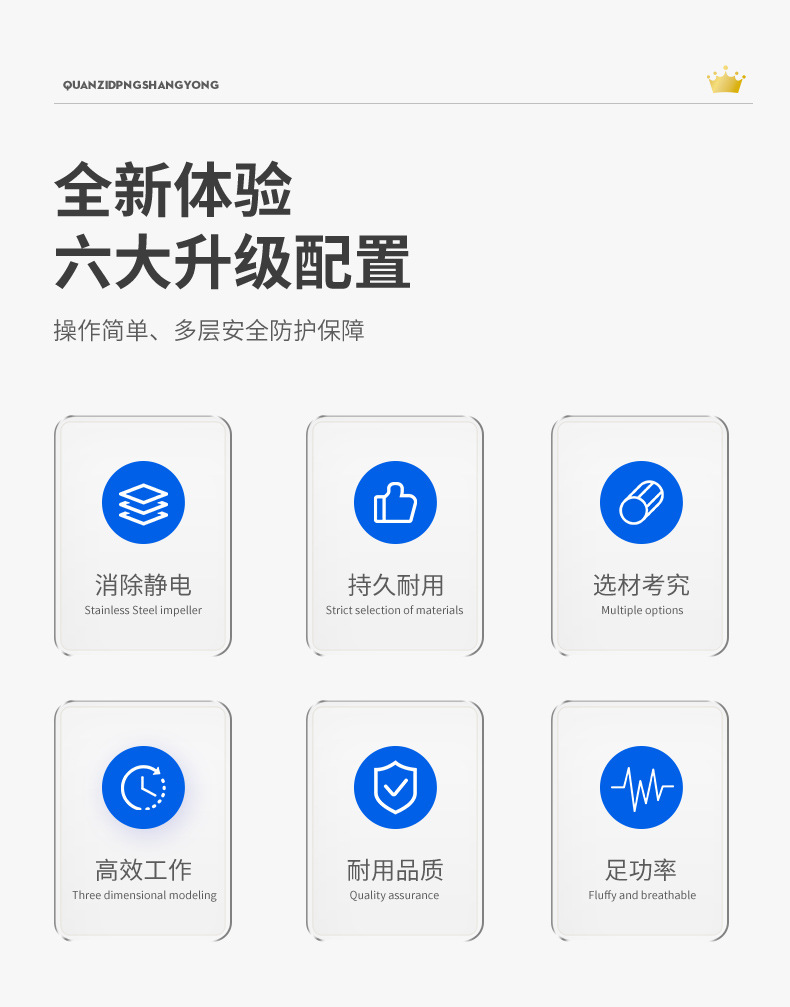 QUANZIDPNGSHANGYONG

全新体验
六大升级配置

操作简单、多层安全防护保障

消除静电
Stainless Steel impeller

持久耐用
Strict selection of materials

选材考究
Multiple options

高效工作
Three dimensional modeling

耐用品质
Quality assurance

足功率
Fluffy and breathable