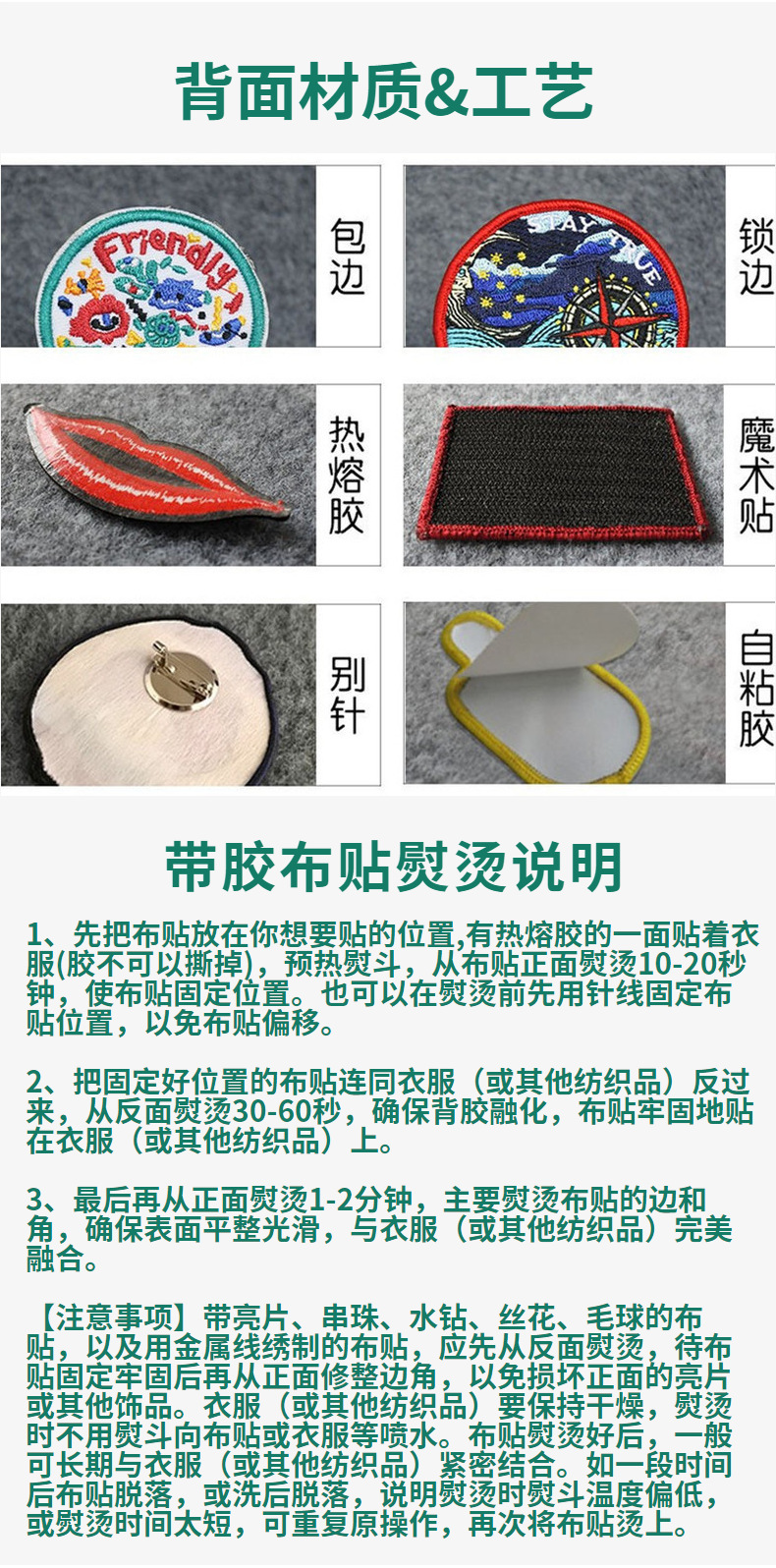 背面材质&工艺

Friendly

包边

STAY TRUE

锁边

热熔胶

魔术贴

别针

自粘胶

带胶布贴熨烫说明

1、先把布贴放在你想要贴的位置,有热熔胶的一面贴着衣服(胶不可以撕掉)，预热熨斗，从布贴正面熨烫10-20秒钟，使布贴固定位置。也可以在熨烫前先用针线固定布贴位置，以免布贴偏移。

2、把固定好位置的布贴连同衣服（或其他纺织品）反过来，从反面熨烫30-60秒，确保背胶融化，布贴牢固地贴在衣服（或其他纺织品）上。

3、最后再从正面熨烫1-2分钟，主要熨烫布贴的边和角，确保表面平整光滑，与衣服（或其他纺织品）完美融合。

【注意事项】带亮片、串珠、水钻、丝花、毛球的布贴，以及用金属线绣制的布贴，应先从反面熨烫，待布贴固定牢固后再从正面修整边角，以免损坏正面的亮片或其他饰品。衣服（或其他纺织品）要保持干燥，熨烫时不用熨斗向布贴或衣服等喷水。布贴熨烫好后，一般可长期与衣服（或其他纺织品）紧密结合。如一段时间后布贴脱落，或洗后脱落，说明熨烫时熨斗温度偏低，或熨烫时间太短，可重复原操作，再次将布贴烫上。