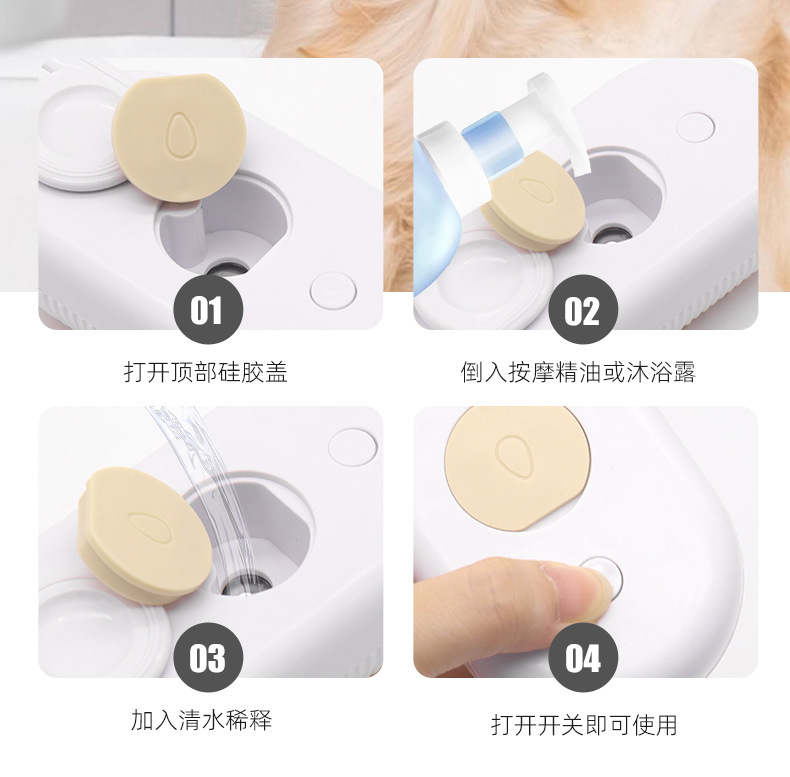 01

打开顶部硅胶盖

02

倒入按摩精油或沐浴露

03

加入清水稀释

04

打开开关即可使用