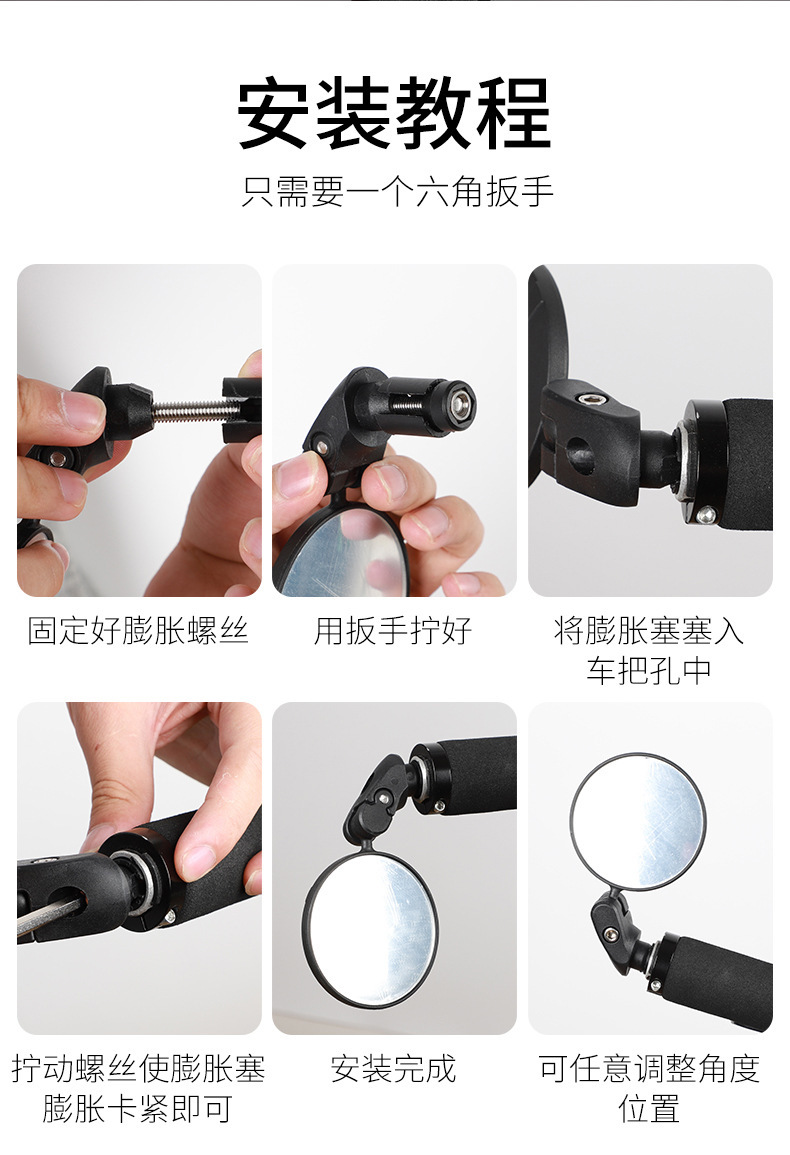 安装教程

只需要一个六角扳手

固定好膨胀螺丝

用扳手拧好

将膨胀塞塞入车把孔中

拧动螺丝使膨胀塞膨胀卡紧即可

安装完成

可任意调整角度位置