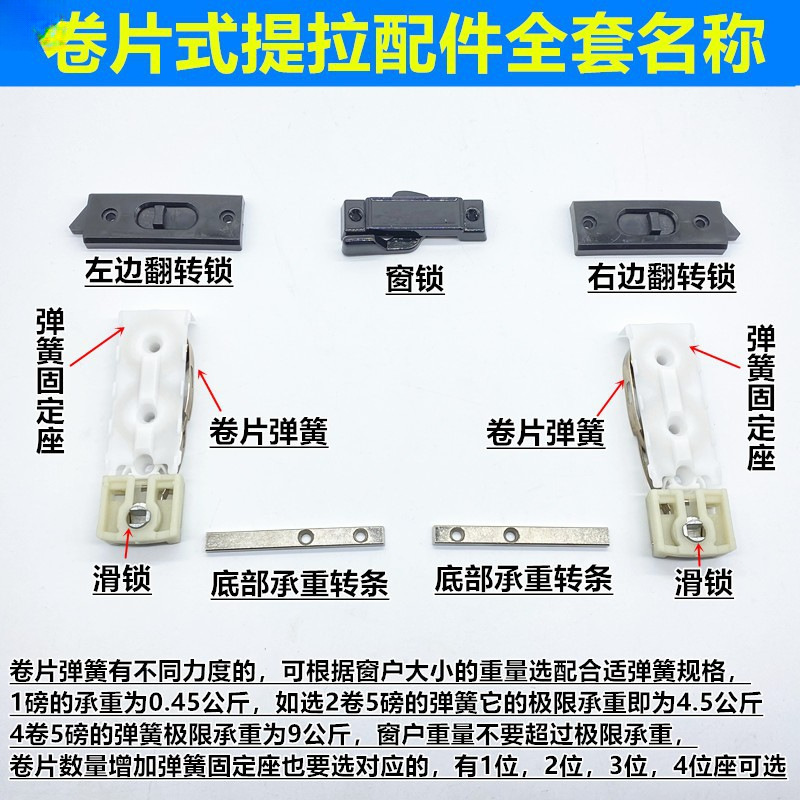 卷片式提拉配件全套名称

左边翻转锁

窗锁

右边翻转锁

弹簧固定座

卷片弹簧

卷片弹簧

弹簧固定座

滑锁

底部承重转条

底部承重转条

滑锁

卷片弹簧有不同力度的，可根据窗户大小的重量选配合适弹簧规格，
1磅的承重为0.45公斤，如选2卷5磅的弹簧它的极限承重即为4.5公斤
4卷5磅的弹簧极限承重为9公斤，窗户重量不要超过极限承重，
卷片数量增加弹簧固定座也要选对应的，有1位，2位，3位，4位座可选