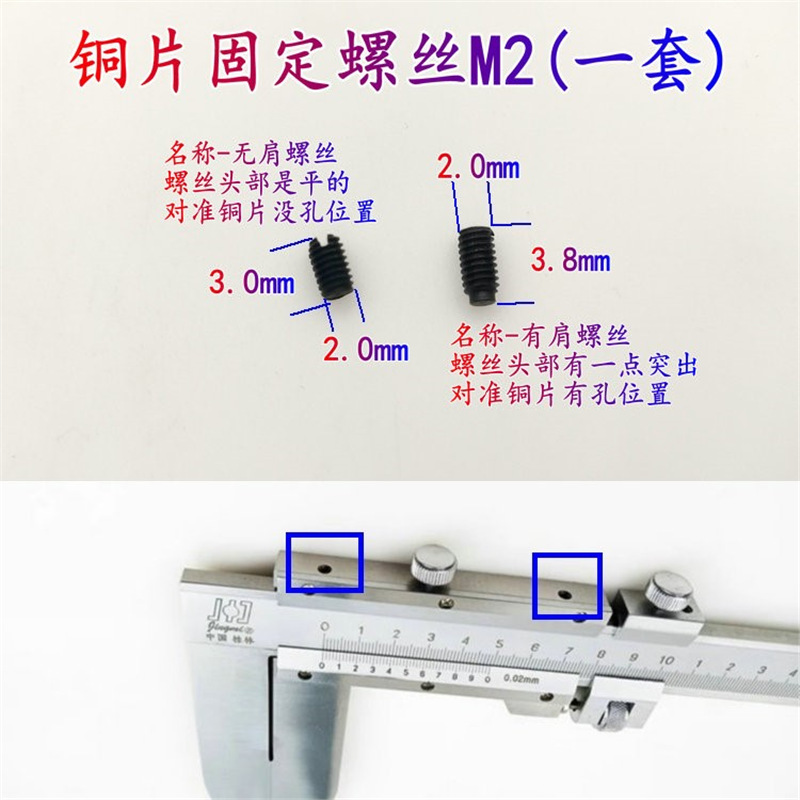 铜片固定螺丝M2(一套)

名称-无肩螺丝
螺丝头部是平的
对准铜片没孔位置

3.0mm

2.0mm

2.0mm

3.8mm

名称-有肩螺丝
螺丝头部有一点突出
对准铜片有孔位置

Jingmei
中国 桂林

0 1 2 3 4 5 6 7 8 9 10 1 2 3 4

0 1 2 3 4 5 6 7 8 9 0 0.02mm