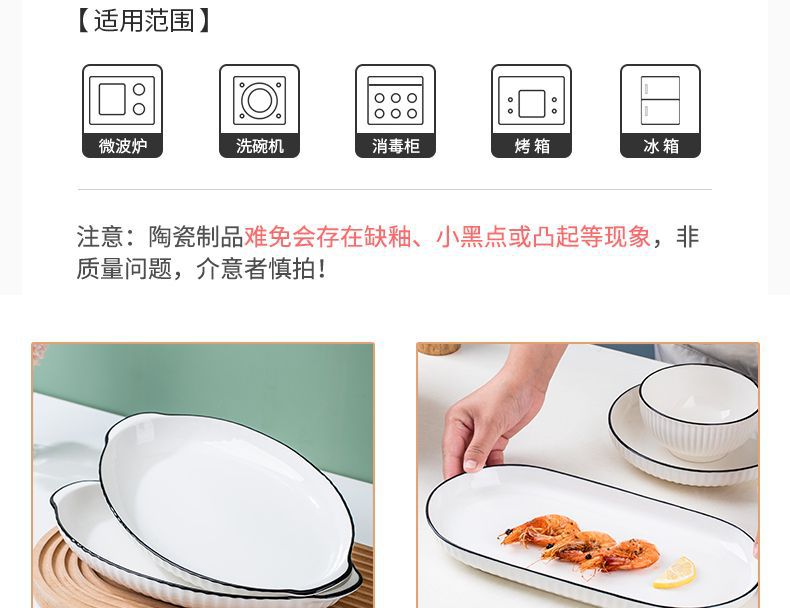 【适用范围】

微波炉

洗碗机

消毒柜

烤箱

冰箱

注意：陶瓷制品难免会存在缺釉、小黑点或凸起等现象，非质量问题，介意者慎拍！