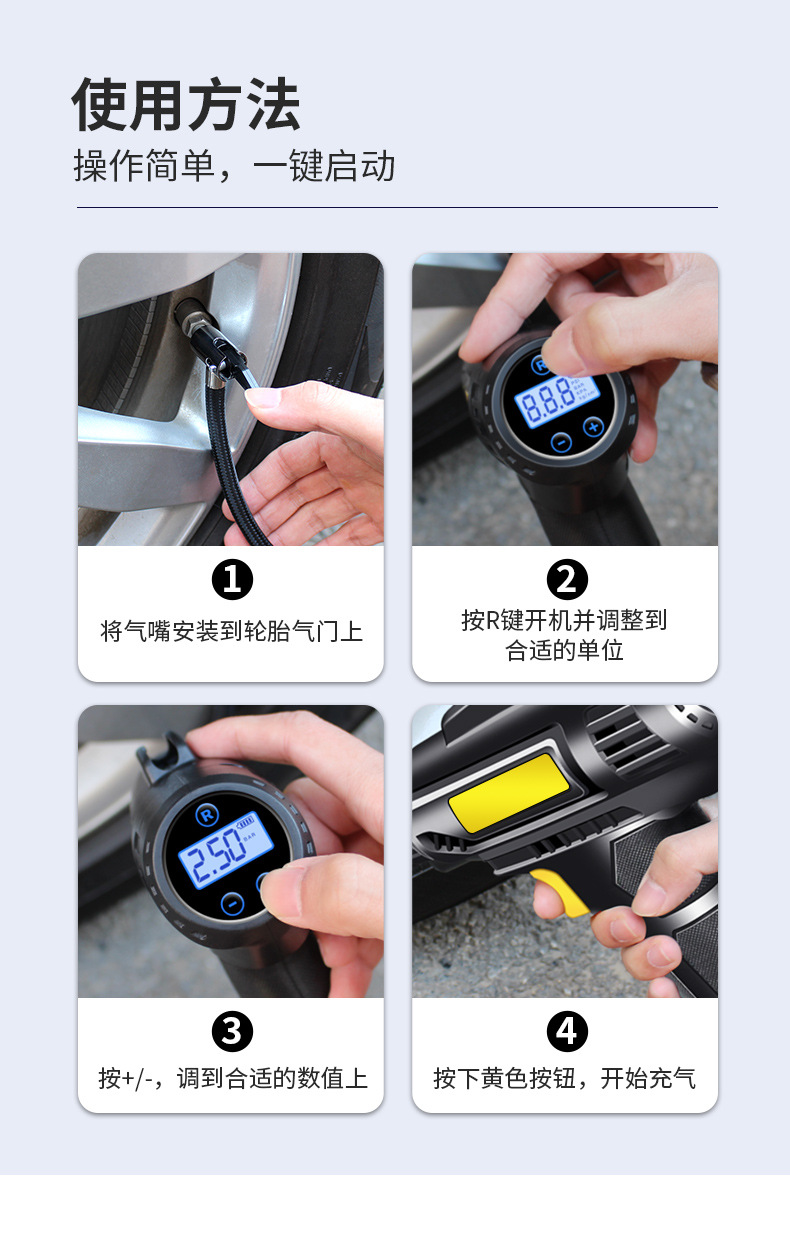 使用方法
操作简单，一键启动

R
8.8.8
−
+

1
将气嘴安装到轮胎气门上

2
按R键开机并调整到合适的单位

R
2.50
BAR
−

3
按+/-，调到合适的数值上

4
按下黄色按钮，开始充气