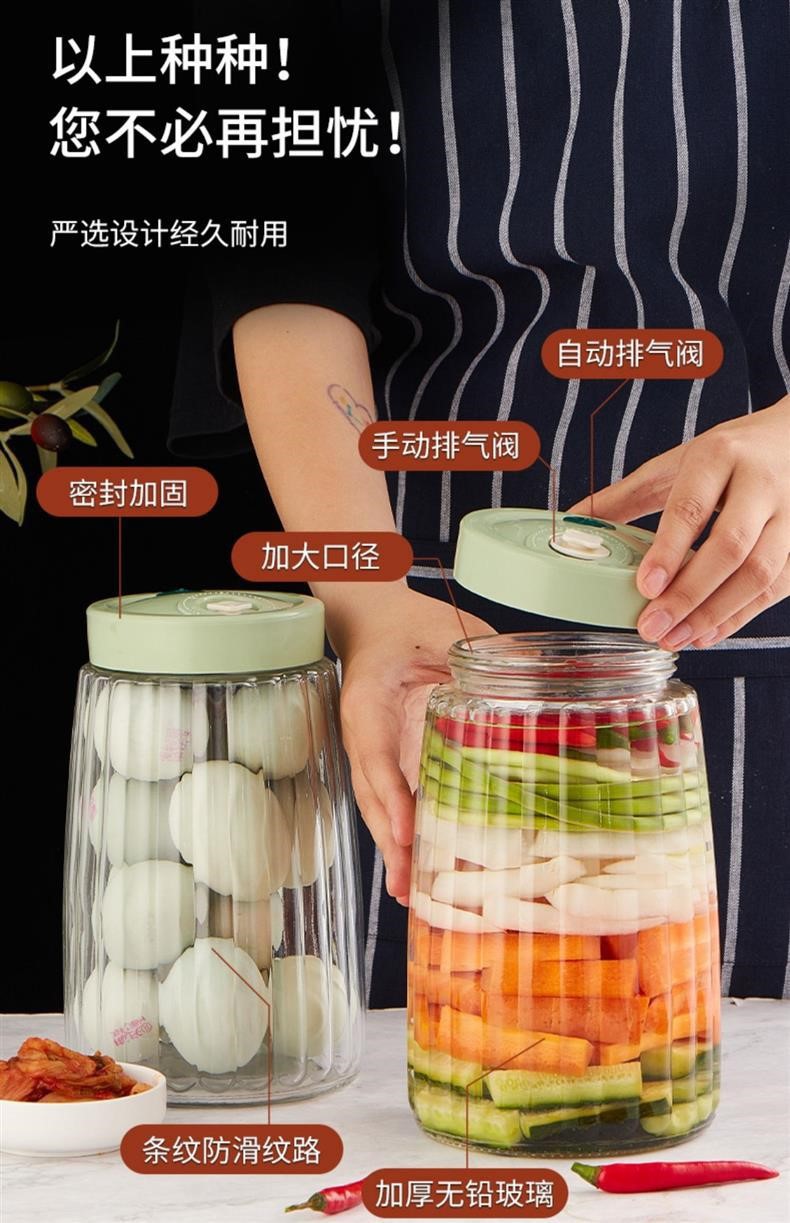 以上种种！
您不必再担忧！

严选设计经久耐用

自动排气阀

手动排气阀

密封加固

加大口径

条纹防滑纹路

加厚无铅玻璃