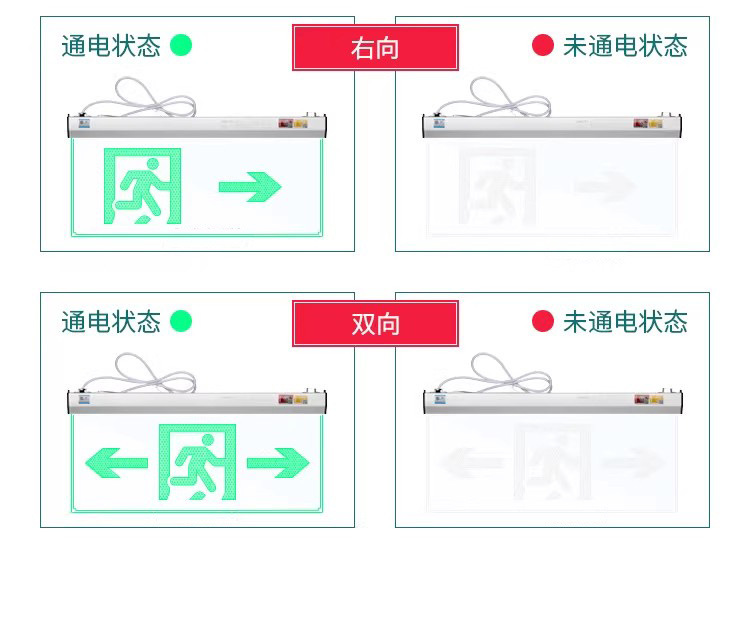 通电状态

右向

未通电状态

通电状态

双向

未通电状态