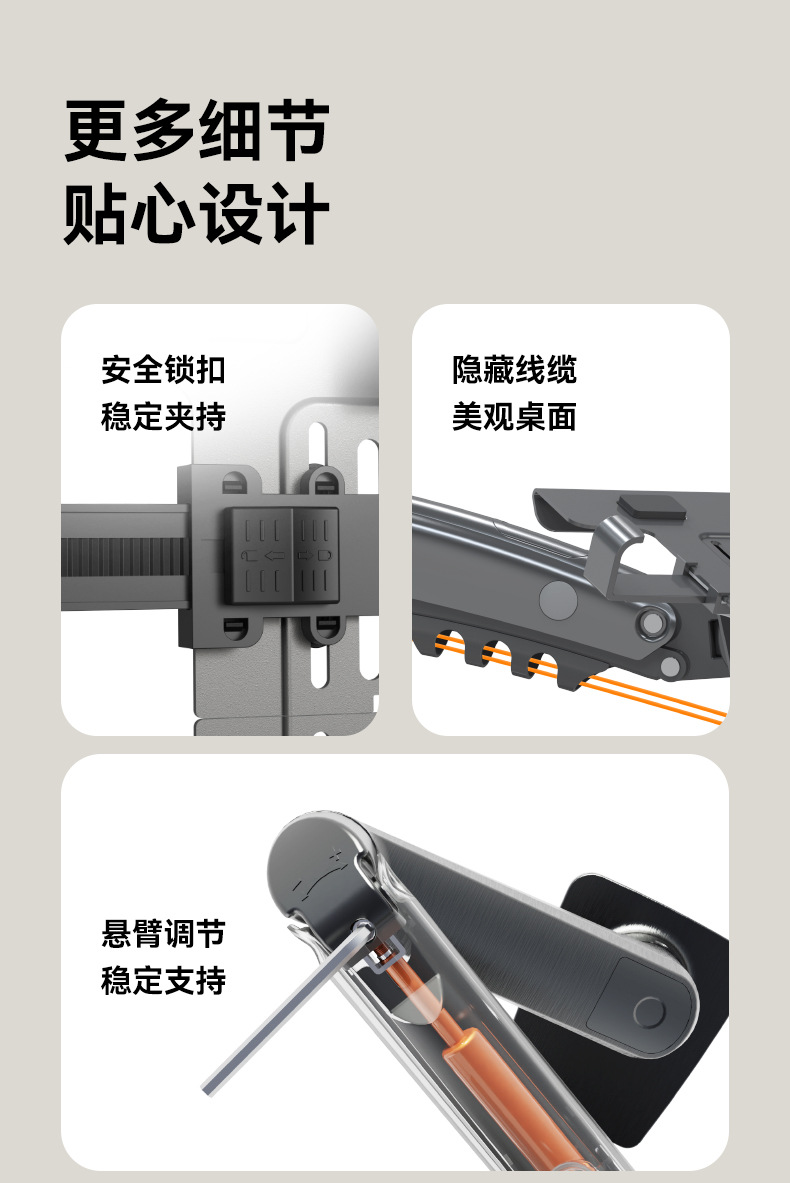 更多细节
贴心设计

安全锁扣
稳定夹持

隐藏线缆
美观桌面

悬臂调节
稳定支持