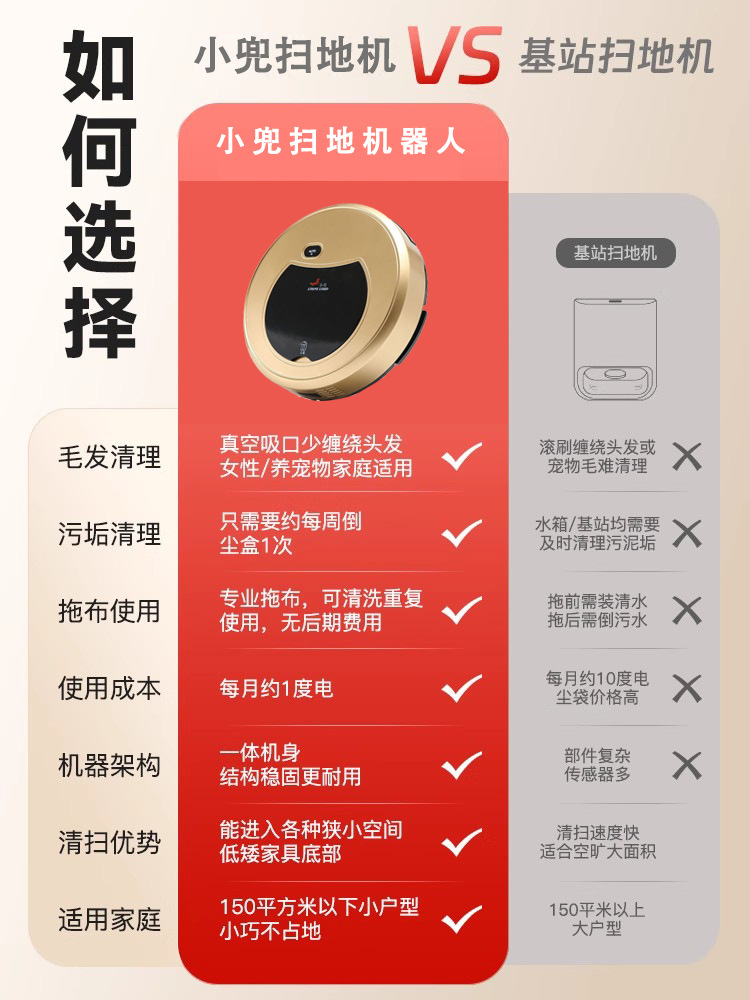 如何选择

小兜扫地机 VS 基站扫地机

| | 小兜扫地机器人 | | 基站扫地机 | |
|---|---|---|---|---|
| 毛发清理 | 真空吸口少缠绕头发 女性/养宠物家庭适用 | ✓ | 滚刷缠绕头发或 宠物毛难清理 | ✕ |
| 污垢清理 | 只需要约每周倒 尘盒1次 | ✓ | 水箱/基站均需要 及时清理污泥垢 | ✕ |
| 拖布使用 | 专业拖布，可清洗重复 使用，无后期费用 | ✓ | 拖前需装清水 拖后需倒污水 | ✕ |
| 使用成本 | 每月约1度电 | ✓ | 每月约10度电 尘袋价格高 | ✕ |
| 机器架构 | 一体机身 结构稳固更耐用 | ✓ | 部件复杂 传感器多 | ✕ |
| 清扫优势 | 能进入各种狭小空间 低矮家具底部 | ✓ | 清扫速度快 适合空旷大面积 | |
| 适用家庭 | 150平方米以下小户型 小巧不占地 | ✓ | 150平米以上 大户型 | |