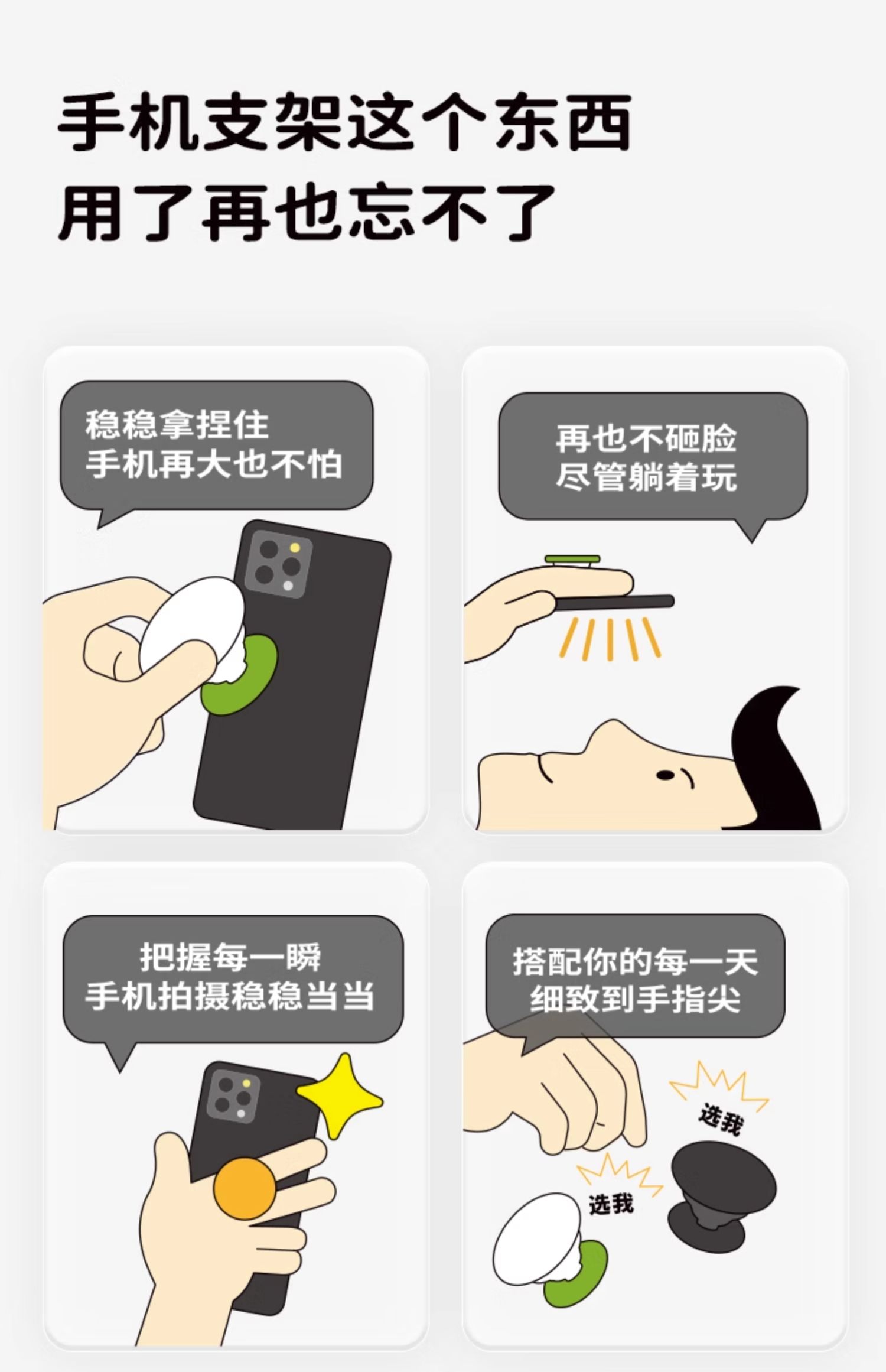 手机支架这个东西
用了再也忘不了

稳稳拿捏住
手机再大也不怕

再也不砸脸
尽管躺着玩

把握每一瞬
手机拍摄稳稳当当

搭配你的每一天
细致到手指尖

选我

选我