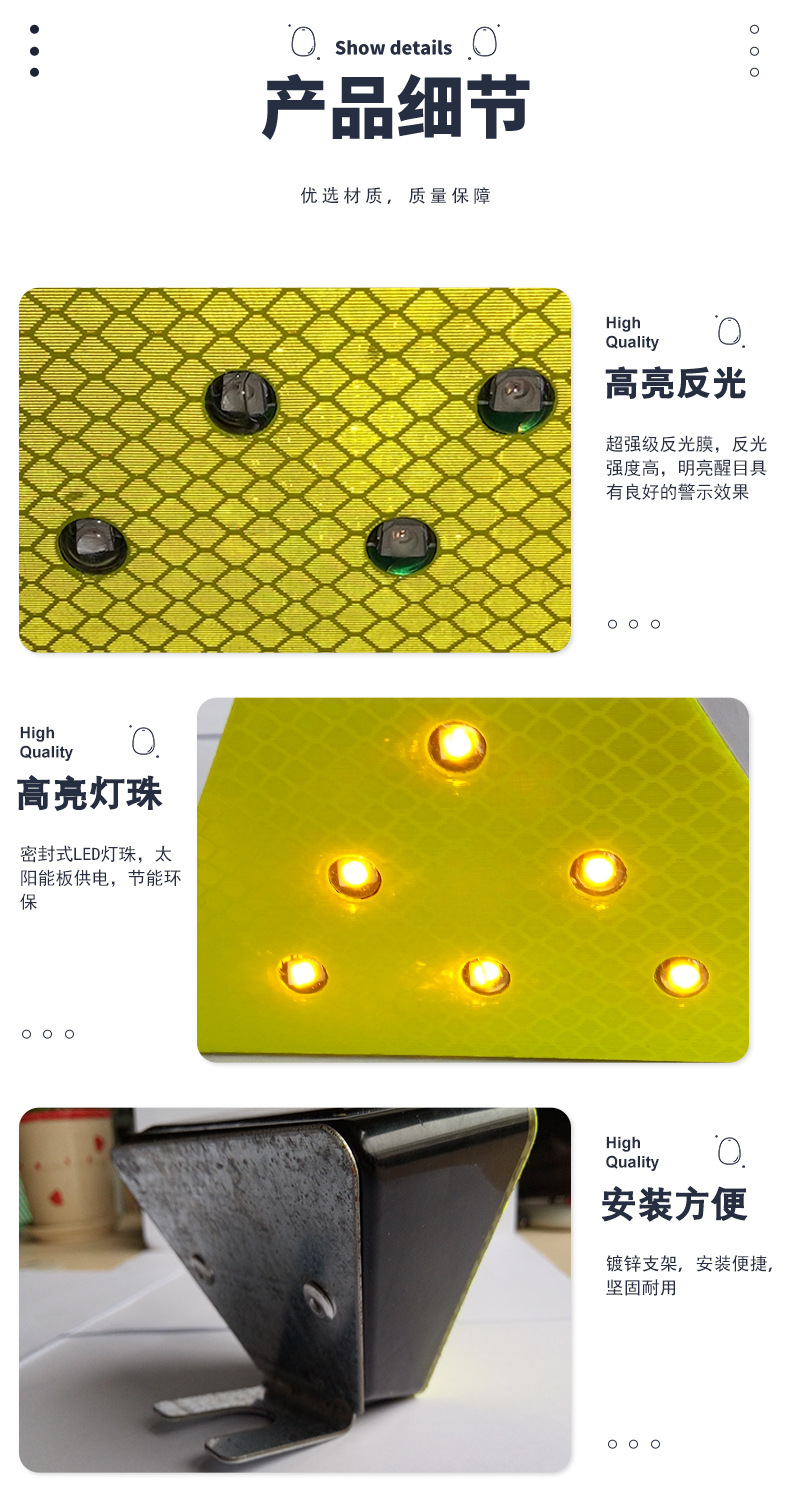 Show details

产品细节

优选材质，质量保障

High Quality

高亮反光

超强级反光膜，反光强度高，明亮醒目具有良好的警示效果

High Quality

高亮灯珠

密封式LED灯珠，太阳能板供电，节能环保

High Quality

安装方便

镀锌支架，安装便捷，坚固耐用