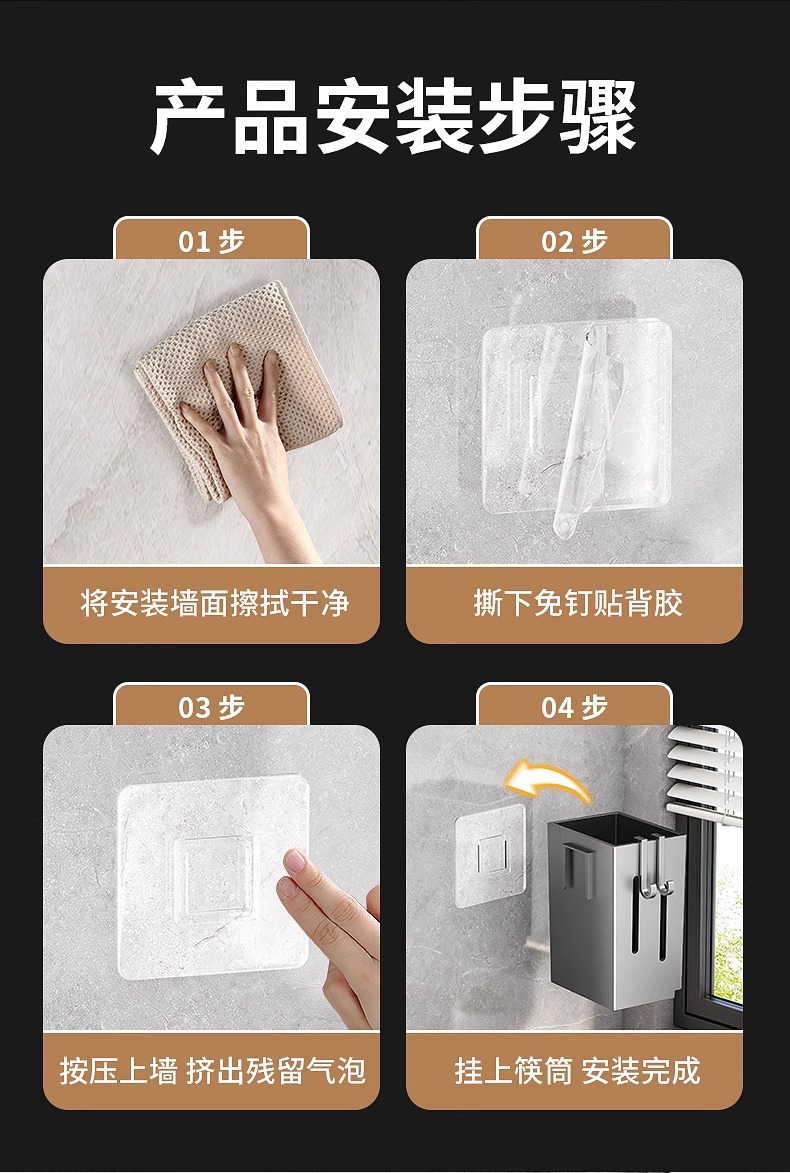 产品安装步骤

01 步

将安装墙面擦拭干净

02 步

撕下免钉贴背胶

03 步

按压上墙 挤出残留气泡

04 步

挂上筷筒 安装完成