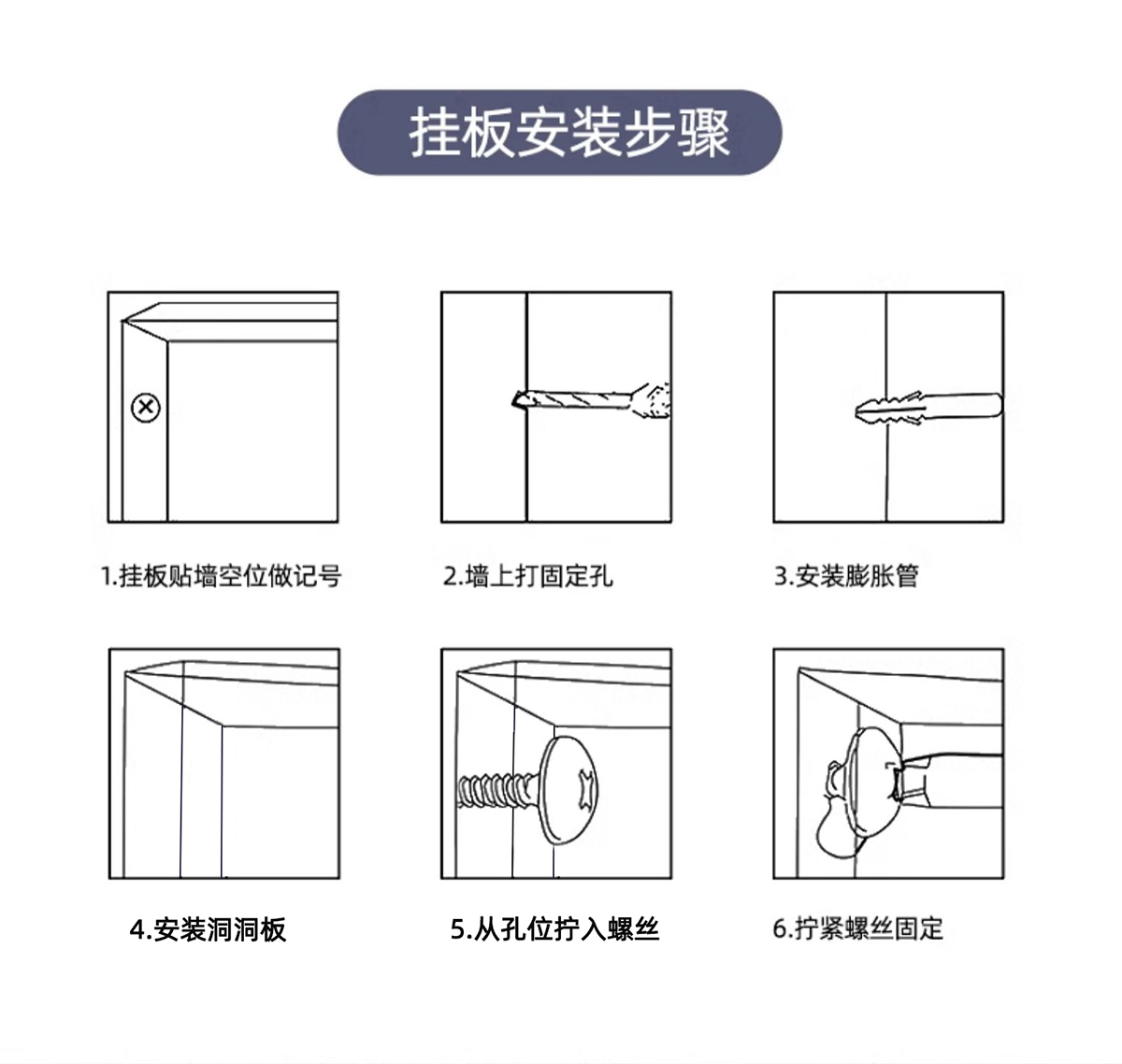 挂板安装步骤

1.挂板贴墙空位做记号

2.墙上打固定孔

3.安装膨胀管

4.安装洞洞板

5.从孔位拧入螺丝

6.拧紧螺丝固定