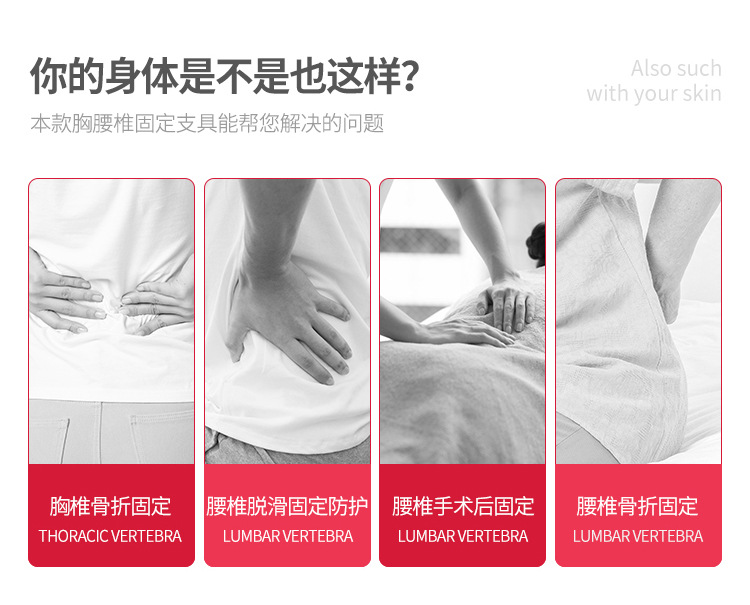 你的身体是不是也这样?

Also such with your skin

本款胸腰椎固定支具能帮您解决的问题

胸椎骨折固定
THORACIC VERTEBRA

腰椎脱滑固定防护
LUMBAR VERTEBRA

腰椎手术后固定
LUMBAR VERTEBRA

腰椎骨折固定
LUMBAR VERTEBRA