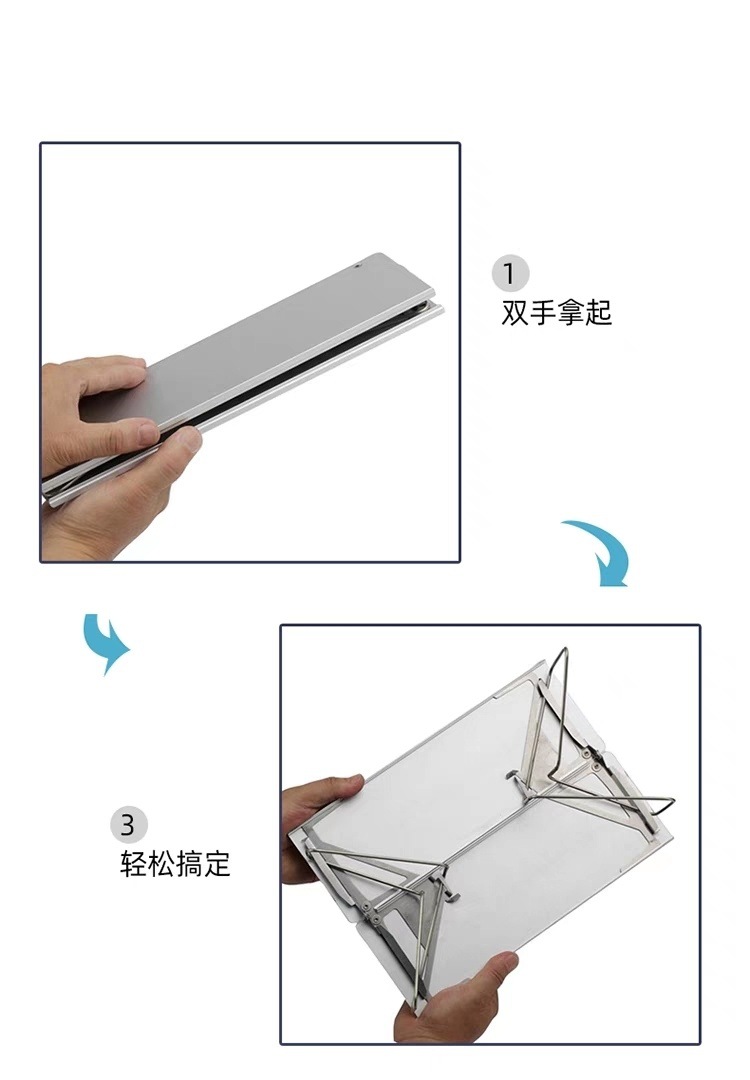 1
双手拿起

3
轻松搞定