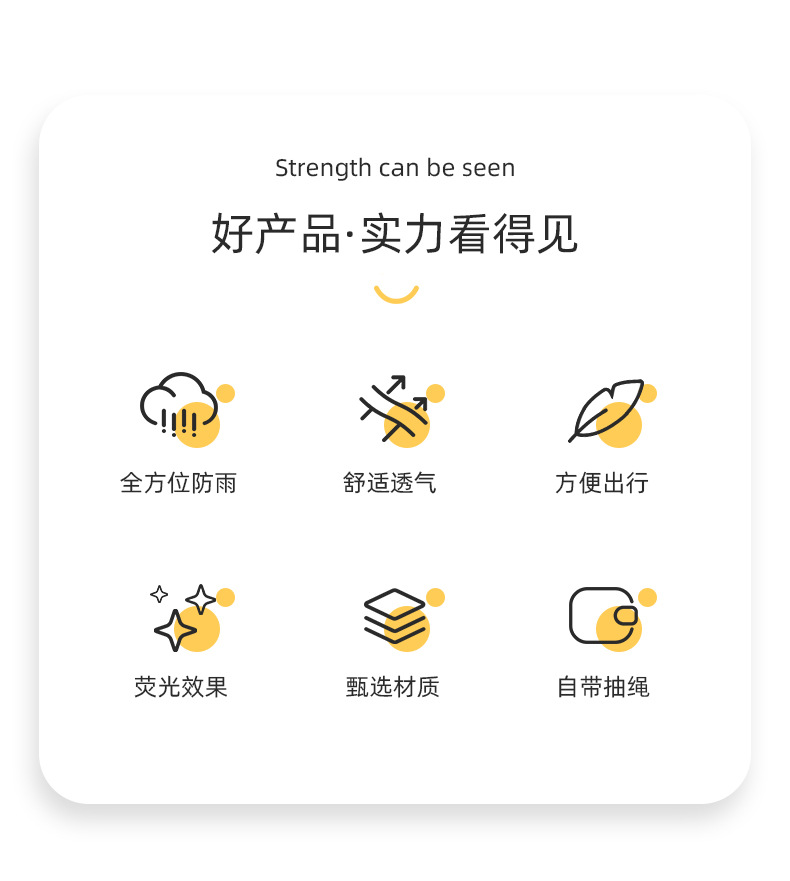 Strength can be seen

好产品·实力看得见

全方位防雨

舒适透气

方便出行

荧光效果

甄选材质

自带抽绳