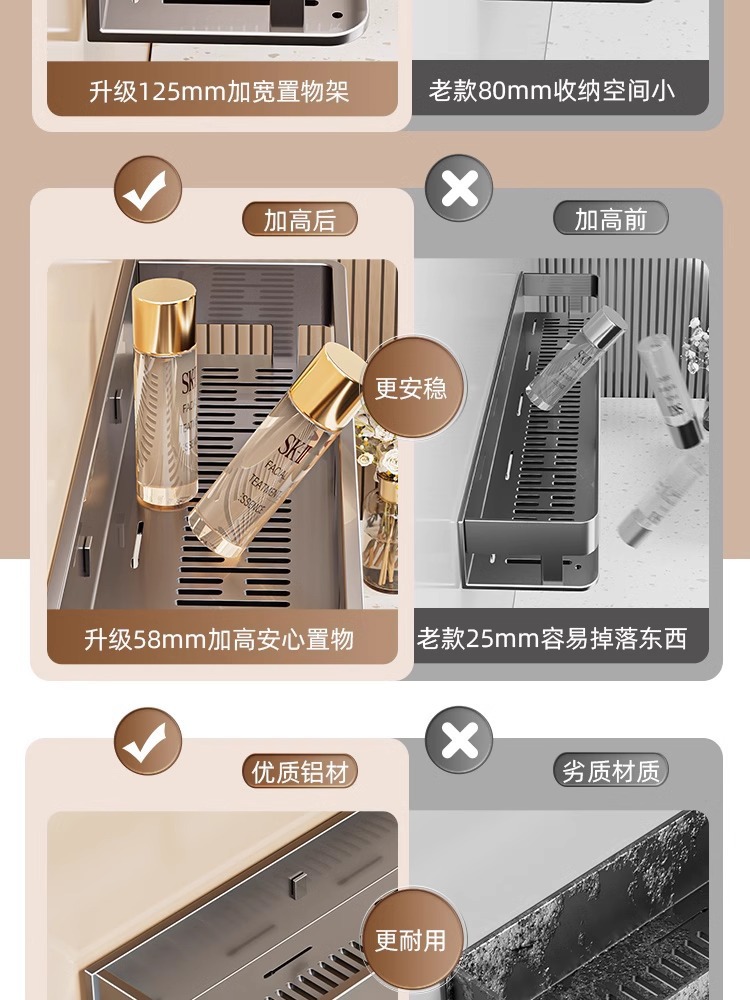 升级125mm加宽置物架

老款80mm收纳空间小

加高后

加高前

SK-II FACIAL TREATMENT ESSENCE

SK-II FACIAL TREATMENT ESSENCE

更安稳

升级58mm加高安心置物

老款25mm容易掉落东西

优质铝材

劣质材质

更耐用