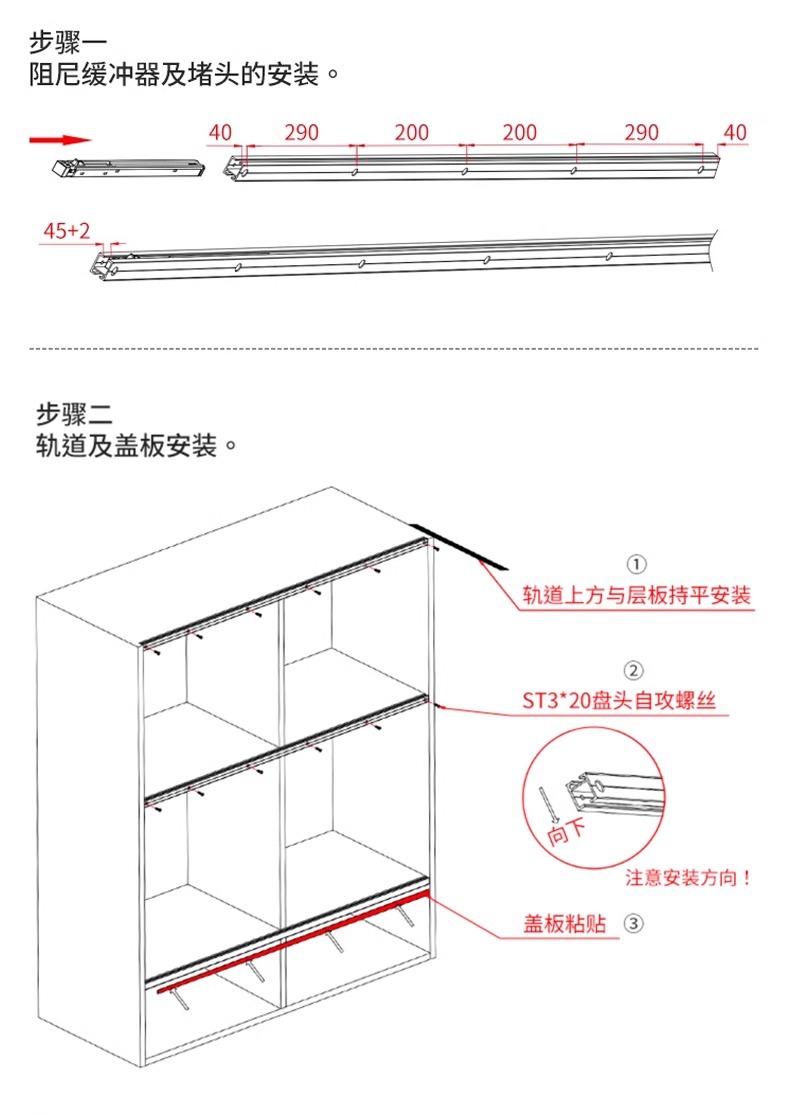 步骤一
阻尼缓冲器及堵头的安装。

40 290 200 200 290 40

45+2

步骤二
轨道及盖板安装。

①
轨道上方与层板持平安装

②
ST3*20盘头自攻螺丝

向下

注意安装方向！

盖板粘贴 ③