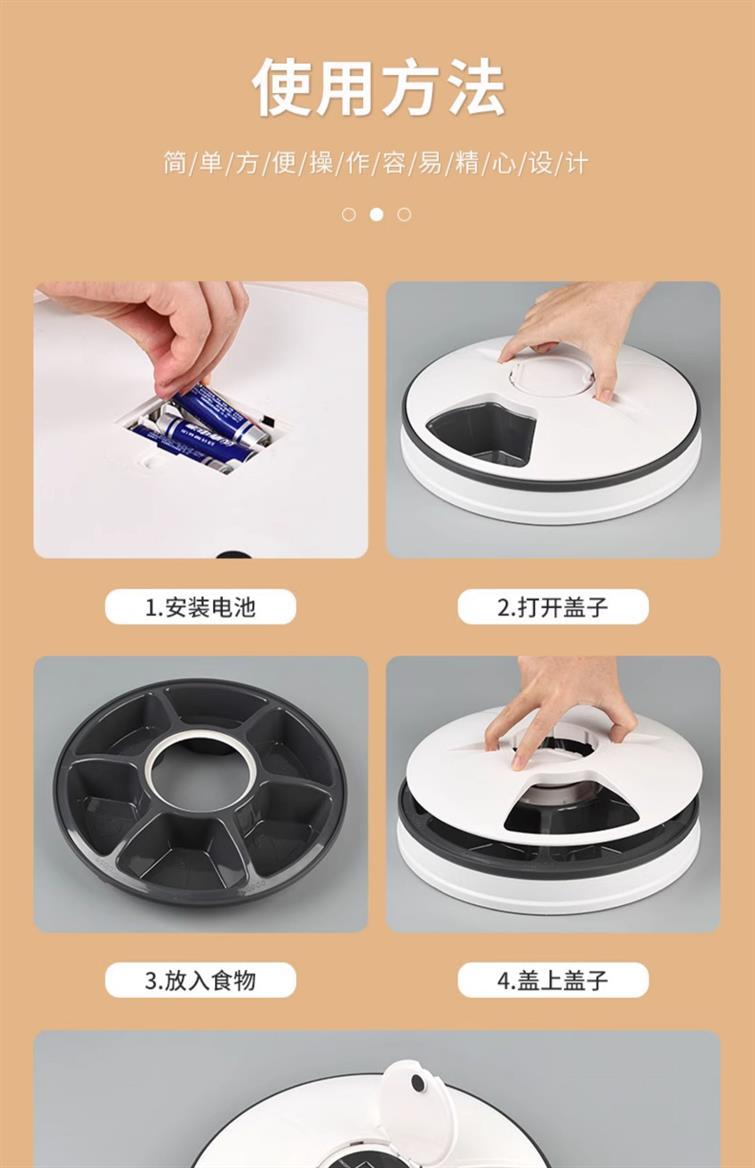 使用方法

简/单/方/便/操/作/容/易/精/心/设/计

1.安装电池

2.打开盖子

3.放入食物

4.盖上盖子