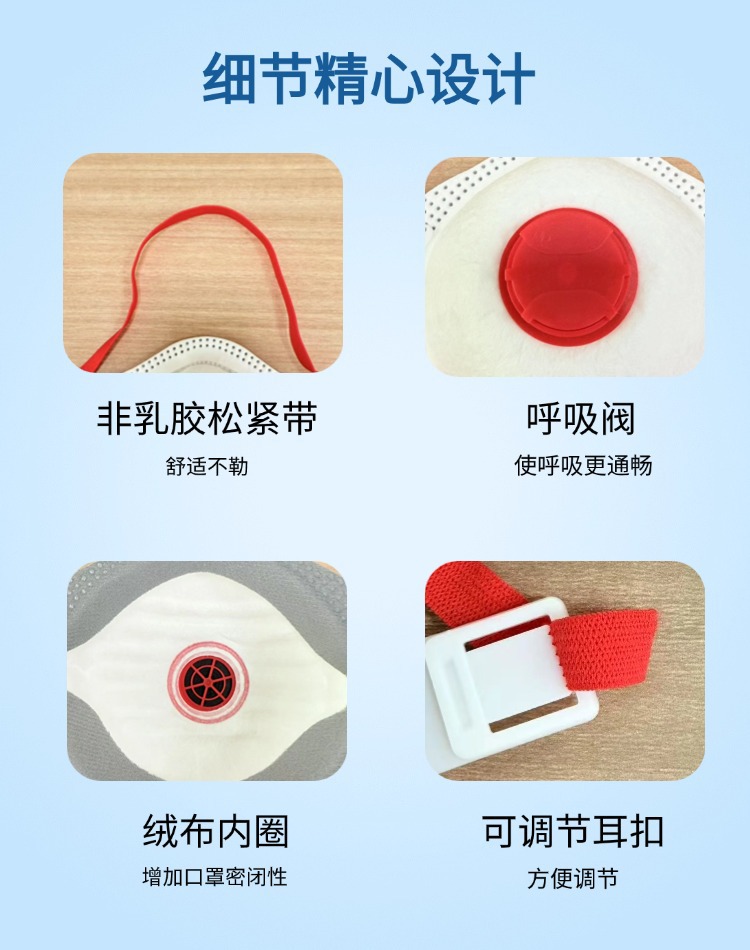 细节精心设计

非乳胶松紧带
舒适不勒

呼吸阀
使呼吸更通畅

绒布内圈
增加口罩密闭性

可调节耳扣
方便调节