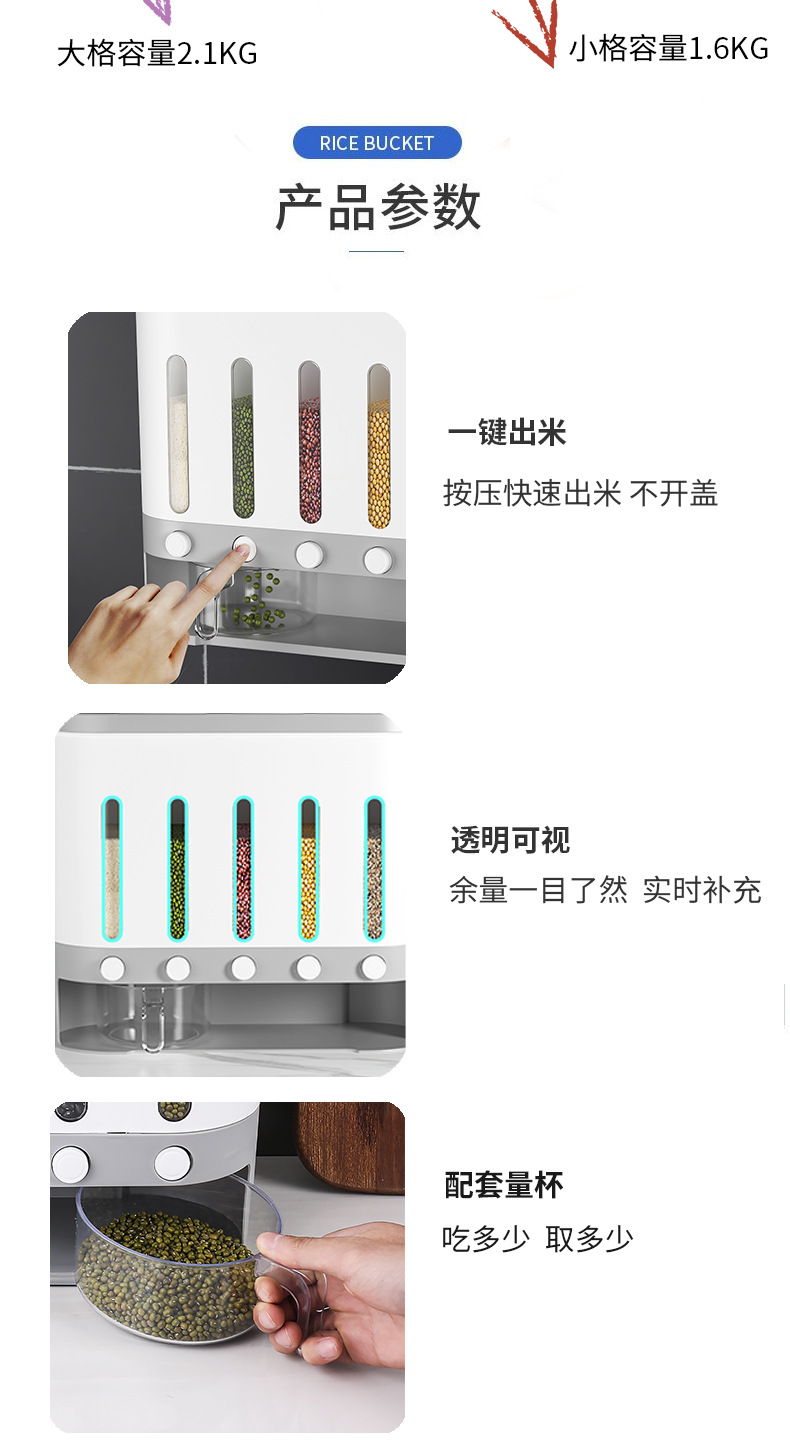 大格容量2.1KG

小格容量1.6KG

RICE BUCKET

产品参数

一键出米

按压快速出米 不开盖

透明可视

余量一目了然 实时补充

配套量杯

吃多少 取多少