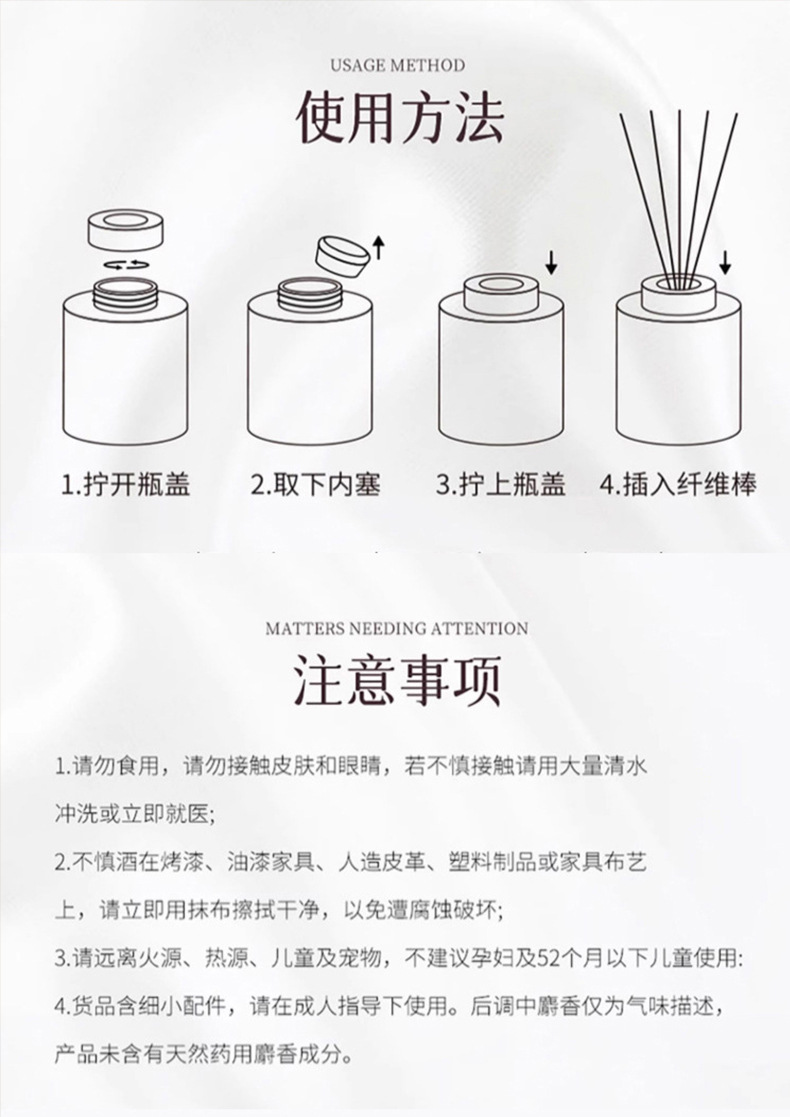 USAGE METHOD

使用方法

1.拧开瓶盖　2.取下内塞　3.拧上瓶盖　4.插入纤维棒

MATTERS NEEDING ATTENTION

注意事项

1.请勿食用，请勿接触皮肤和眼睛，若不慎接触请用大量清水冲洗或立即就医;

2.不慎洒在烤漆、油漆家具、人造皮革、塑料制品或家具布艺上，请立即用抹布擦拭干净，以免遭腐蚀破坏;

3.请远离火源、热源、儿童及宠物，不建议孕妇及52个月以下儿童使用:

4.货品含细小配件，请在成人指导下使用。后调中麝香仅为气味描述，产品未含有天然药用麝香成分。