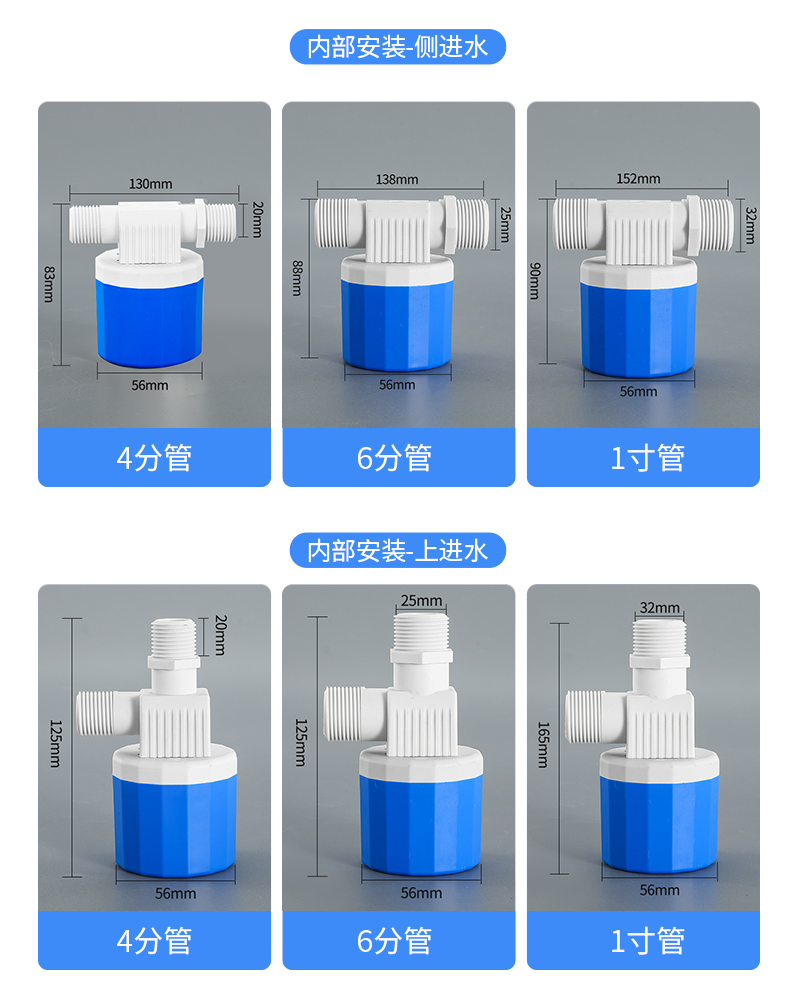 内部安装-侧进水

130mm
20mm
83mm
56mm
4分管

138mm
25mm
88mm
56mm
6分管

152mm
32mm
90mm
56mm
1寸管

内部安装-上进水

20mm
125mm
56mm
4分管

25mm
125mm
56mm
6分管

32mm
165mm
56mm
1寸管