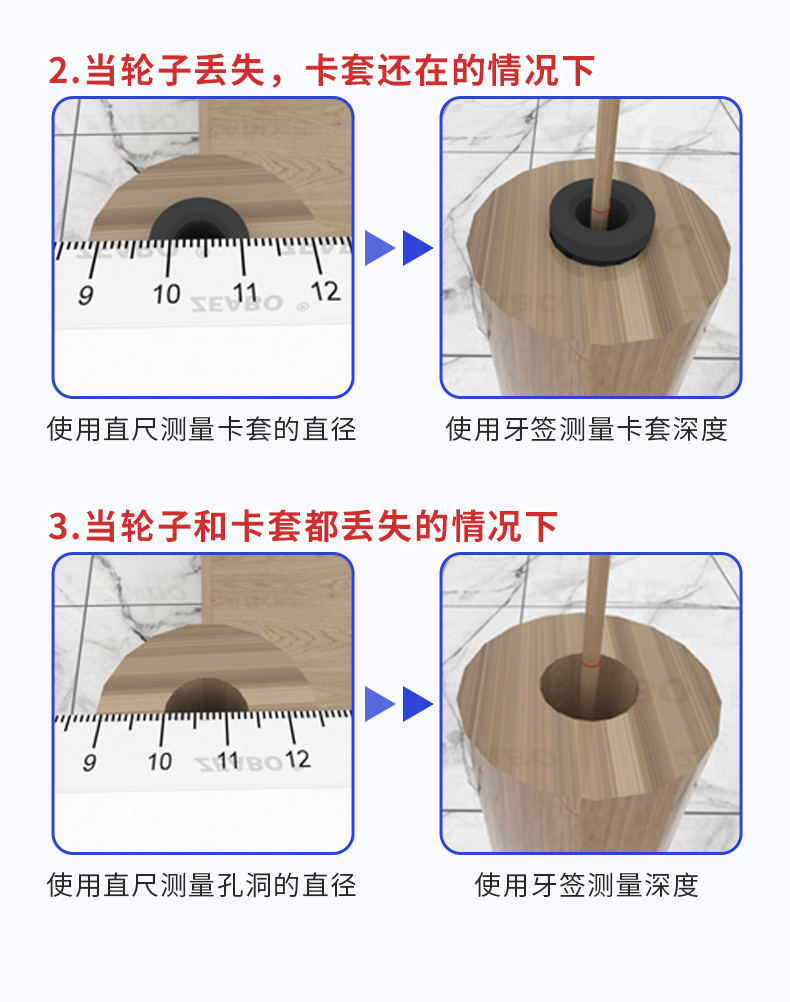 2.当轮子丢失，卡套还在的情况下

9 10 11 12
ZEVBO ®

使用直尺测量卡套的直径

使用牙签测量卡套深度

3.当轮子和卡套都丢失的情况下

9 10 11 12
ZEVBO

使用直尺测量孔洞的直径

使用牙签测量深度